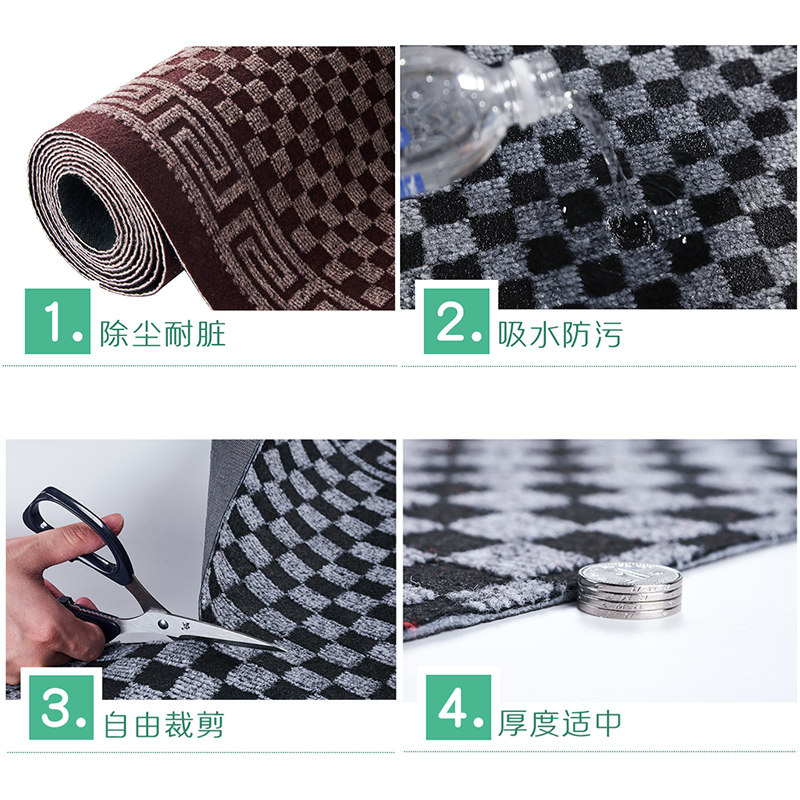 1. 除尘耐脏

2. 吸水防污

3. 自由裁剪

4. 厚度适中