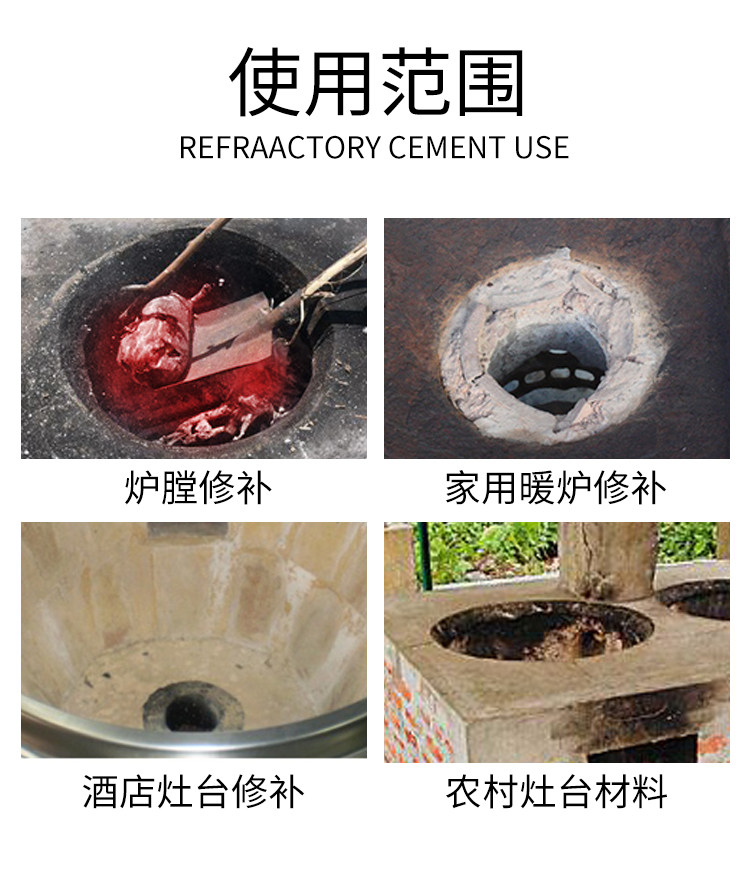 使用范围
REFRAACTORY CEMENT USE

炉膛修补

家用暖炉修补

酒店灶台修补

农村灶台材料