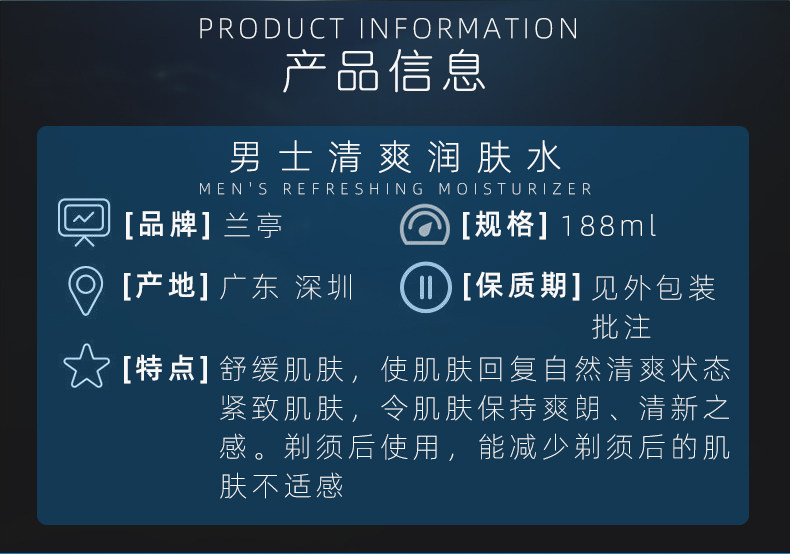 PRODUCT INFORMATION
产品信息

男士清爽润肤水
MEN'S REFRESHING MOISTURIZER

[品牌] 兰亭

[规格] 188ml

[产地] 广东 深圳

[保质期] 见外包装批注

[特点] 舒缓肌肤，使肌肤回复自然清爽状态紧致肌肤，令肌肤保持爽朗、清新之感。剃须后使用，能减少剃须后的肌肤不适感