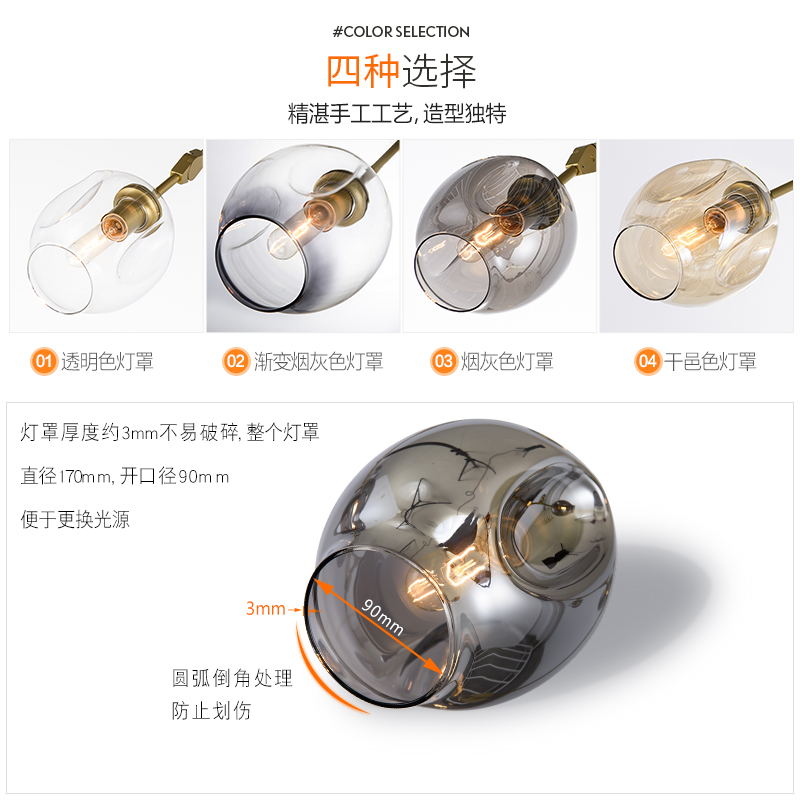 #COLOR SELECTION

四种选择

精湛手工工艺, 造型独特

01 透明色灯罩

02 渐变烟灰色灯罩

03 烟灰色灯罩

04 干邑色灯罩

灯罩厚度约3mm不易破碎, 整个灯罩

直径170mm, 开口径90mm

便于更换光源

3mm

90mm

圆弧倒角处理

防止划伤