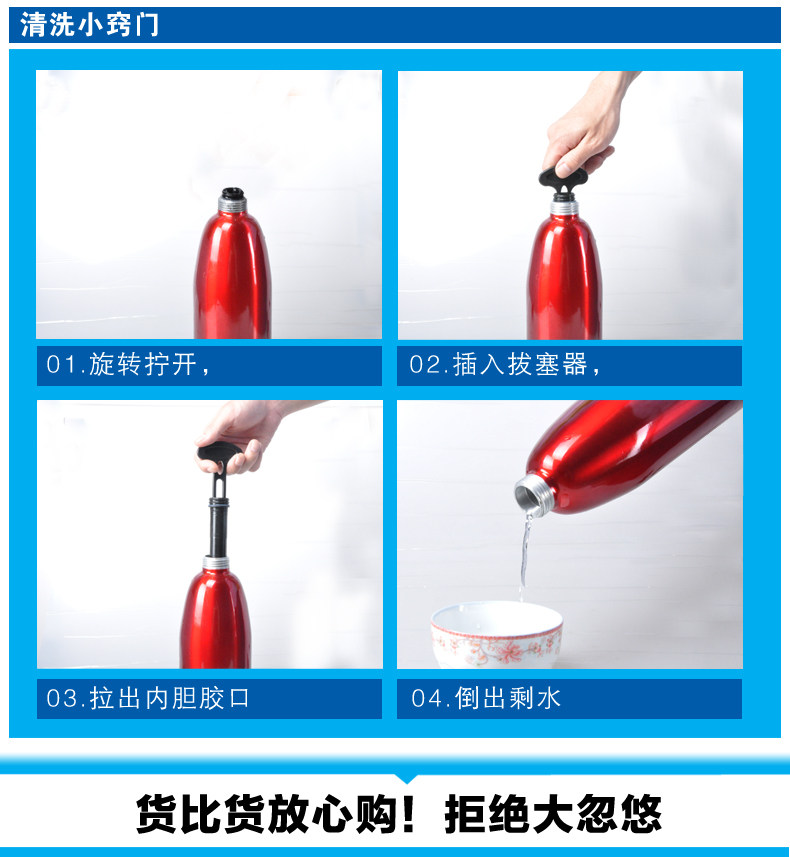 清洗小窍门

01.旋转拧开，

02.插入拔塞器，

03.拉出内胆胶口

04.倒出剩水

货比货放心购！拒绝大忽悠