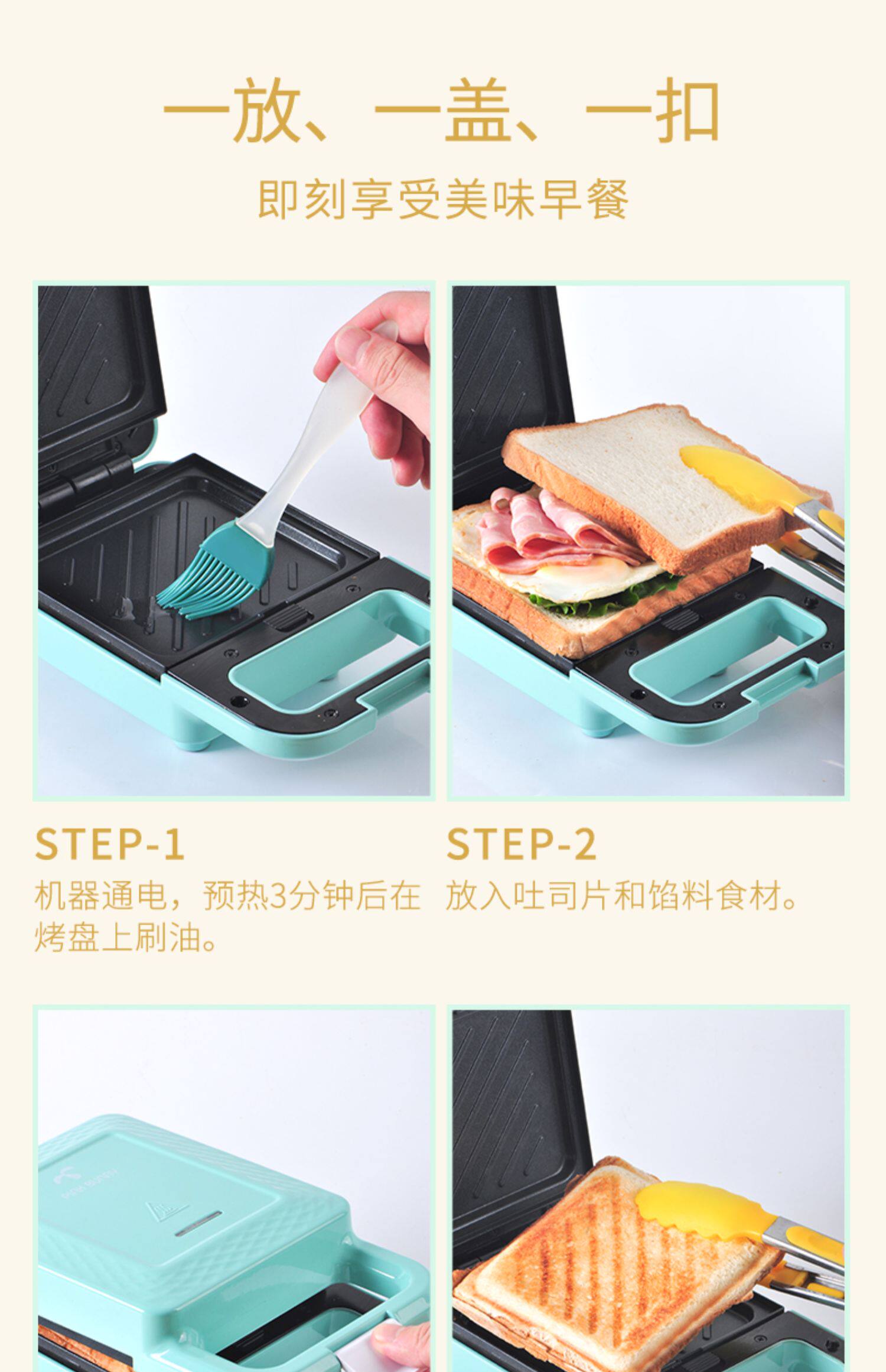 一放、一盖、一扣

即刻享受美味早餐

STEP-1

机器通电，预热3分钟后在烤盘上刷油。

STEP-2

放入吐司片和馅料食材。