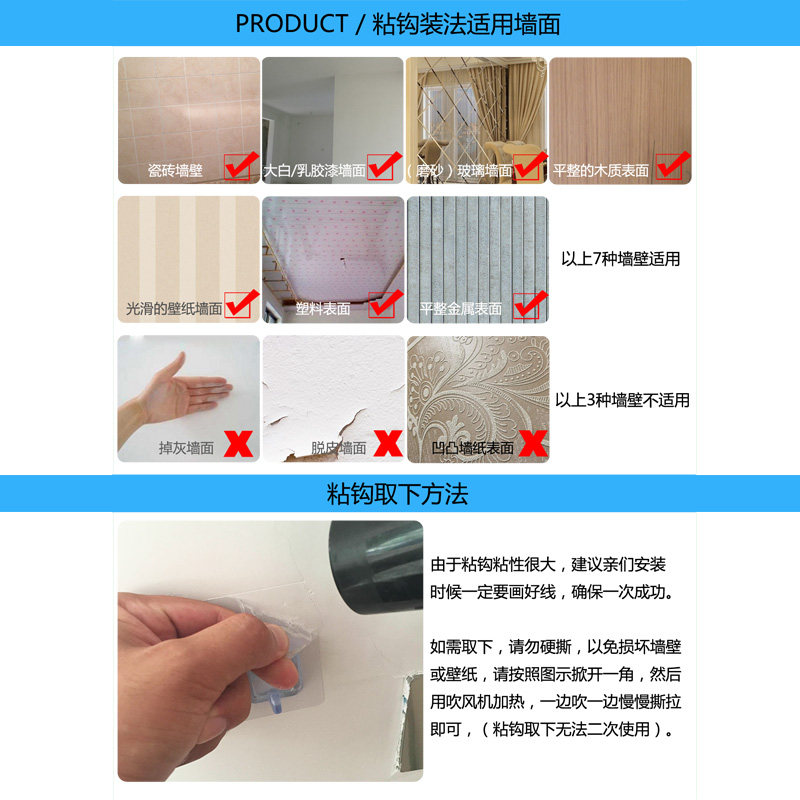 PRODUCT / 粘钩装法适用墙面

瓷砖墙壁

大白/乳胶漆墙面

（磨砂）玻璃墙面

平整的木质表面

光滑的壁纸墙面

塑料表面

平整金属表面

以上7种墙壁适用

掉灰墙面

脱皮墙面

凹凸墙纸表面

以上3种墙壁不适用

粘钩取下方法

由于粘钩粘性很大，建议亲们安装时候一定要画好线，确保一次成功。

如需取下，请勿硬撕，以免损坏墙壁或壁纸，请按照图示掀开一角，然后用吹风机加热，一边吹一边慢慢撕拉即可，（粘钩取下无法二次使用）。