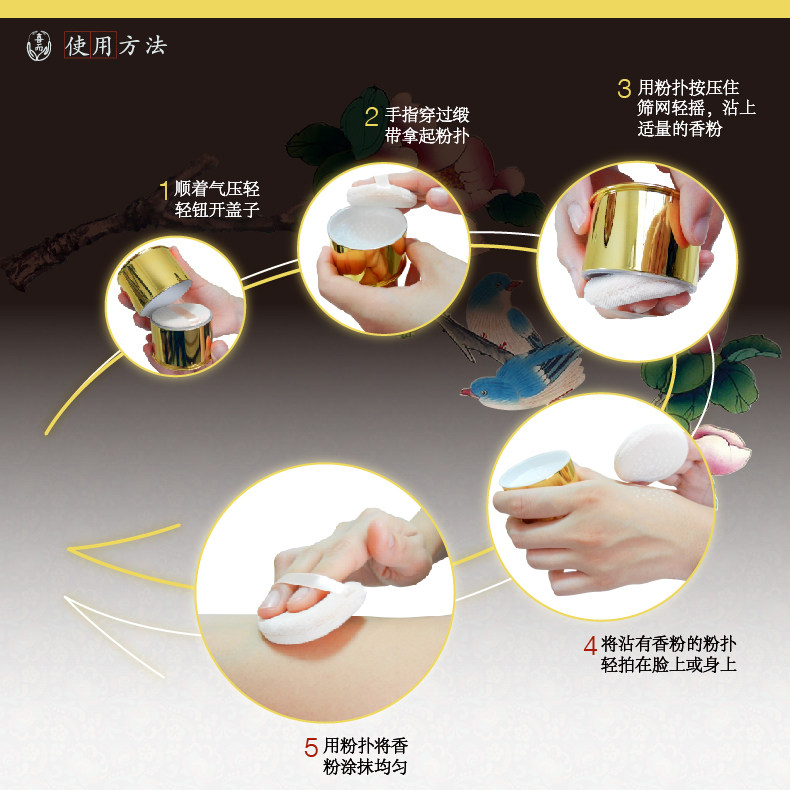 使用方法

1 顺着气压轻轻钮开盖子

2 手指穿过缎带拿起粉扑

3 用粉扑按压住筛网轻摇，沾上适量的香粉

4 将沾有香粉的粉扑轻拍在脸上或身上

5 用粉扑将香粉涂抹均匀