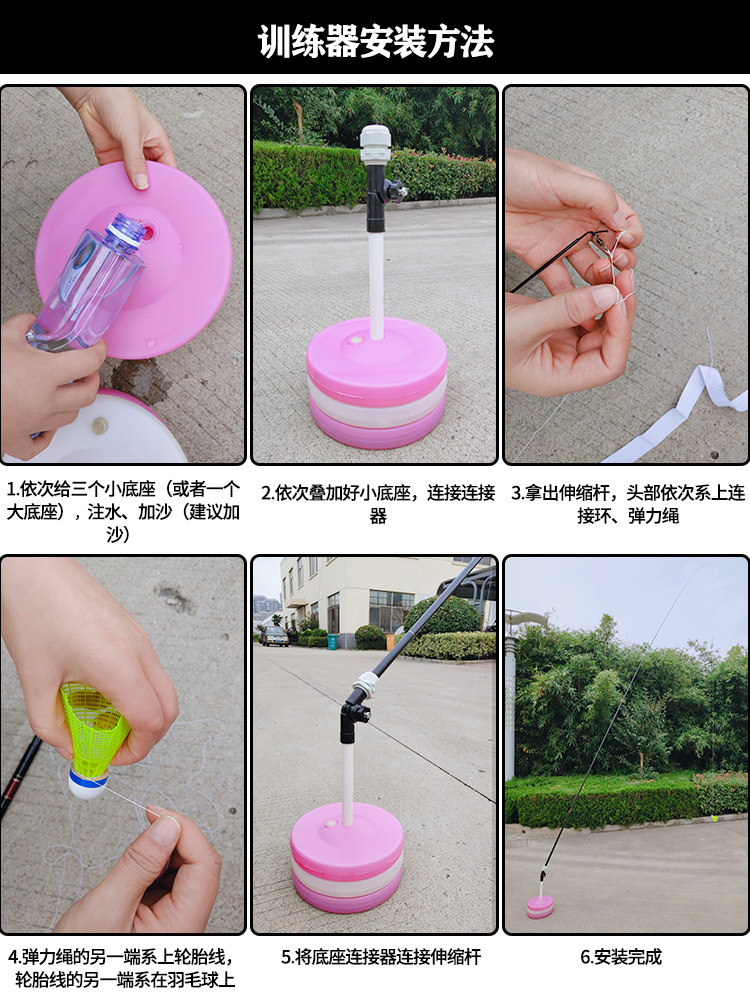 训练器安装方法

1.依次给三个小底座（或者一个大底座），注水、加沙（建议加沙）

2.依次叠加好小底座，连接连接器

3.拿出伸缩杆，头部依次系上连接环、弹力绳

4.弹力绳的另一端系上轮胎线，轮胎线的另一端系在羽毛球上

5.将底座连接器连接伸缩杆

6.安装完成