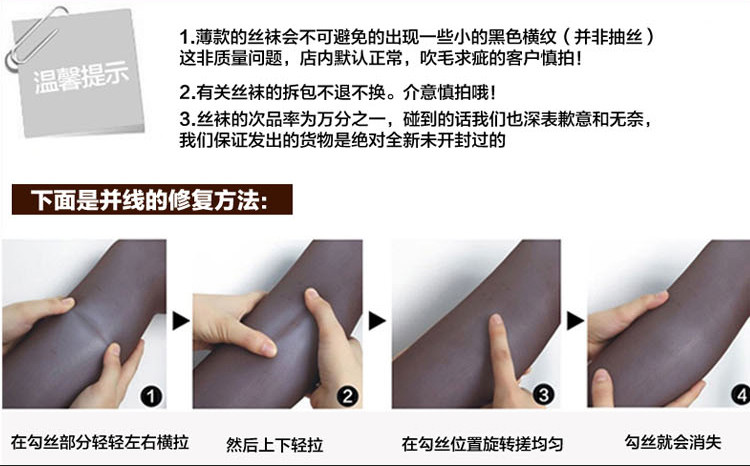 温馨提示

1.薄款的丝袜会不可避免的出现一些小的黑色横纹（并非抽丝）这非质量问题，店内默认正常，吹毛求疵的客户慎拍！

2.有关丝袜的拆包不退不换。介意慎拍哦！

3.丝袜的次品率为万分之一，碰到的话我们也深表歉意和无奈，我们保证发出的货物是绝对全新未开封过的

下面是并线的修复方法：

1
在勾丝部分轻轻左右横拉

2
然后上下轻拉

3
在勾丝位置旋转搓均匀

4
勾丝就会消失