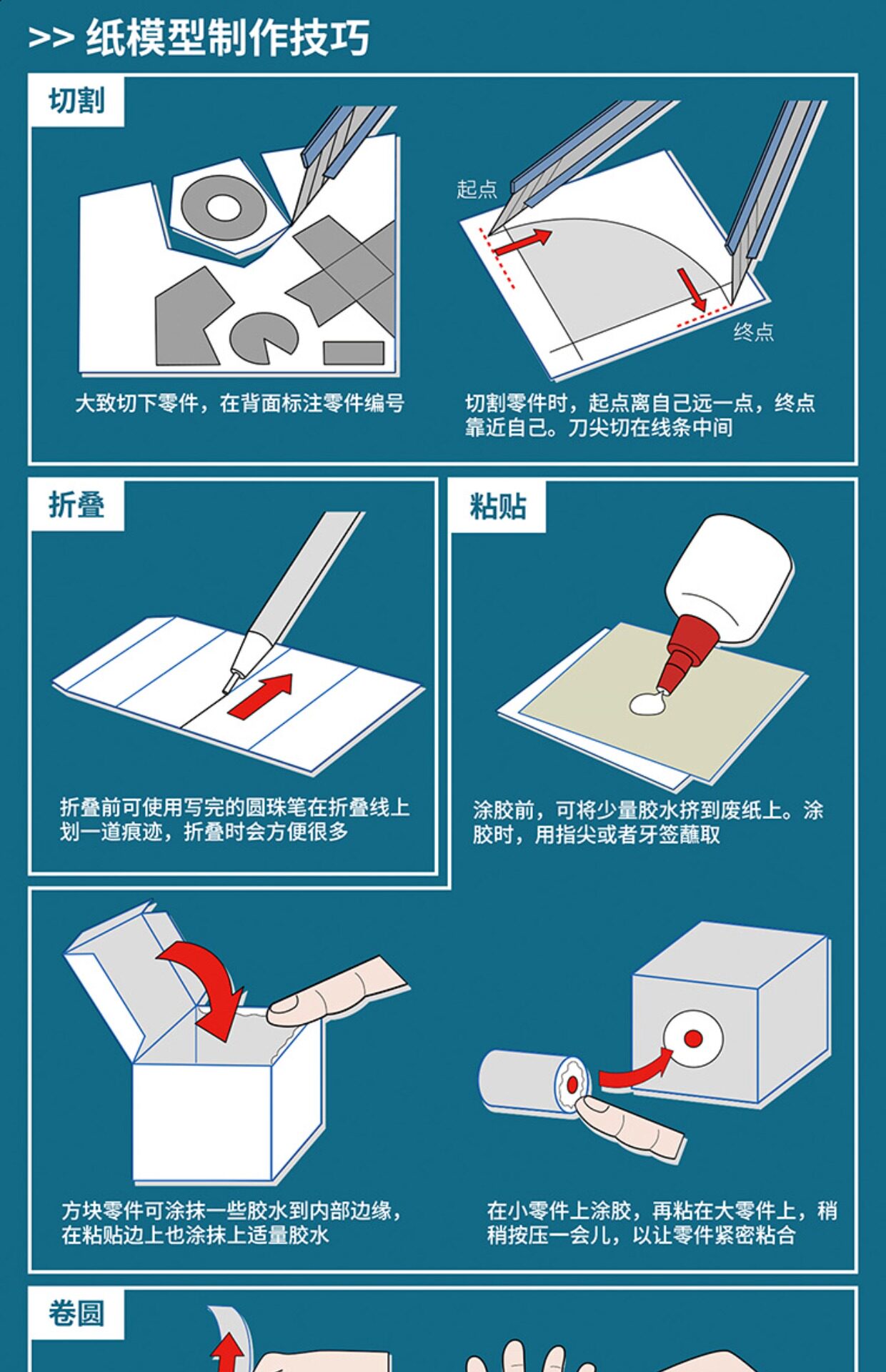 >> 纸模型制作技巧

切割

起点

终点

大致切下零件，在背面标注零件编号

切割零件时，起点离自己远一点，终点靠近自己。刀尖切在线条中间

折叠

折叠前可使用写完的圆珠笔在折叠线上划一道痕迹，折叠时会方便很多

粘贴

涂胶前，可将少量胶水挤到废纸上。涂胶时，用指尖或者牙签蘸取

方块零件可涂抹一些胶水到内部边缘，在粘贴边上也涂抹上适量胶水

在小零件上涂胶，再粘在大零件上，稍稍按压一会儿，以让零件紧密粘合

卷圆