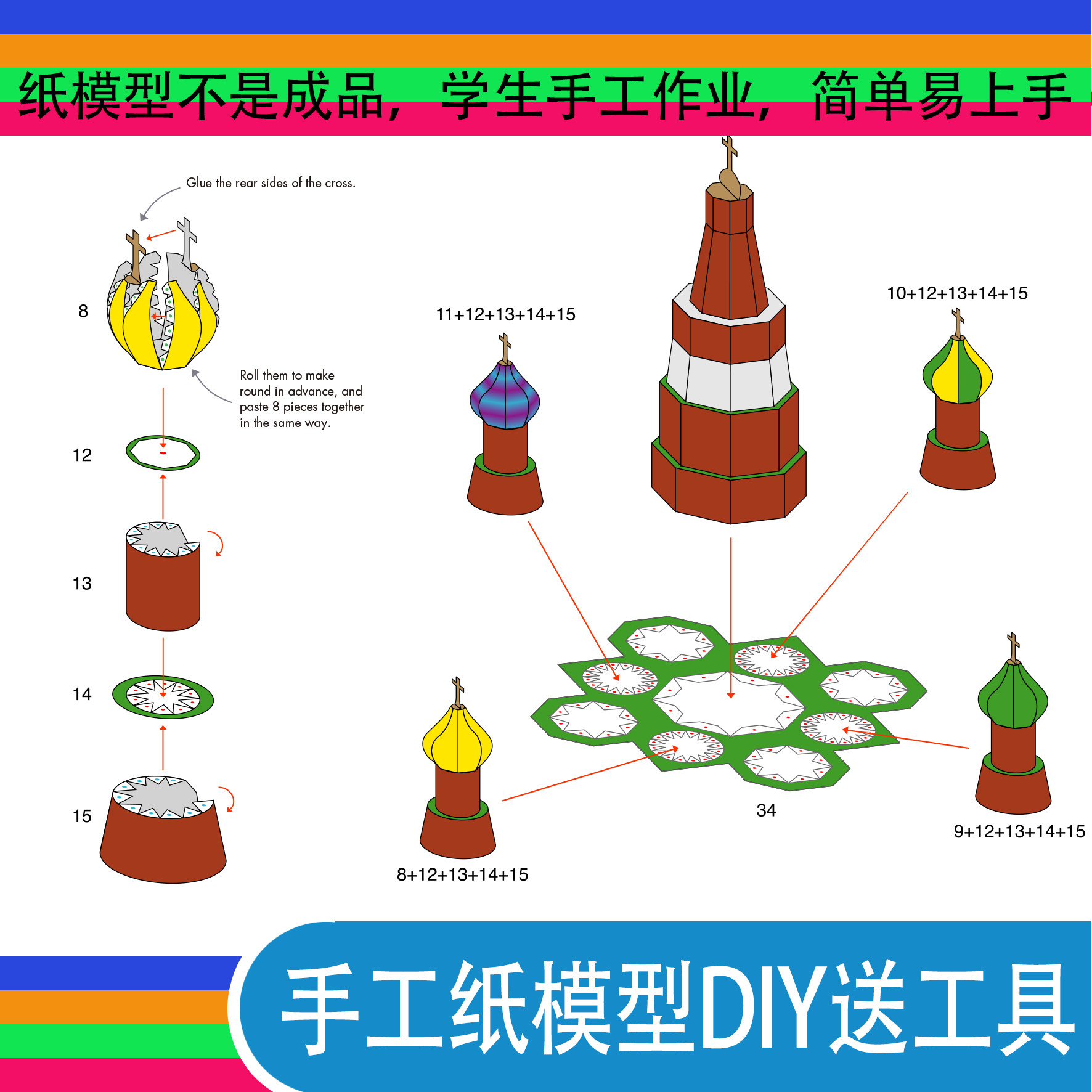 纸模型不是成品，学生手工作业，简单易上手

Glue the rear sides of the cross.

8

Roll them to make round in advance, and paste 8 pieces together in the same way.

12

13

14

15

11+12+13+14+15

10+12+13+14+15

34

8+12+13+14+15

9+12+13+14+15

手工纸模型DIY送工具