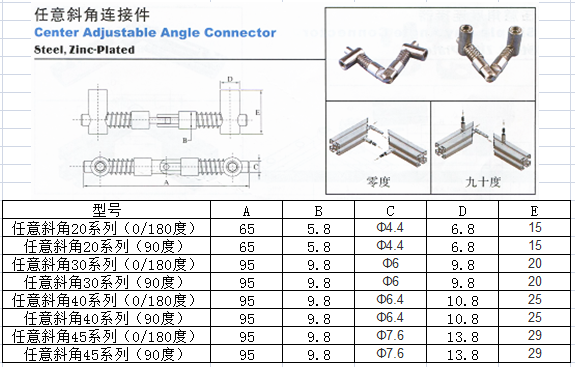 任意斜角连接件
Center Adjustable Angle Connector
Steel, Zinc-Plated

D
E
B
C
A

零度
九十度

| 型号 | A | B | C | D | E |
|---|---|---|---|---|---|
| 任意斜角20系列（0/180度） | 65 | 5.8 | Φ4.4 | 6.8 | 15 |
| 任意斜角20系列（90度） | 65 | 5.8 | Φ4.4 | 6.8 | 15 |
| 任意斜角30系列（0/180度） | 95 | 9.8 | Φ6 | 9.8 | 20 |
| 任意斜角30系列（90度） | 95 | 9.8 | Φ6 | 9.8 | 20 |
| 任意斜角40系列（0/180度） | 95 | 9.8 | Φ6.4 | 10.8 | 25 |
| 任意斜角40系列（90度） | 95 | 9.8 | Φ6.4 | 10.8 | 25 |
| 任意斜角45系列（0/180度） | 95 | 9.8 | Φ7.6 | 13.8 | 29 |
| 任意斜角45系列（90度） | 95 | 9.8 | Φ7.6 | 13.8 | 29 |