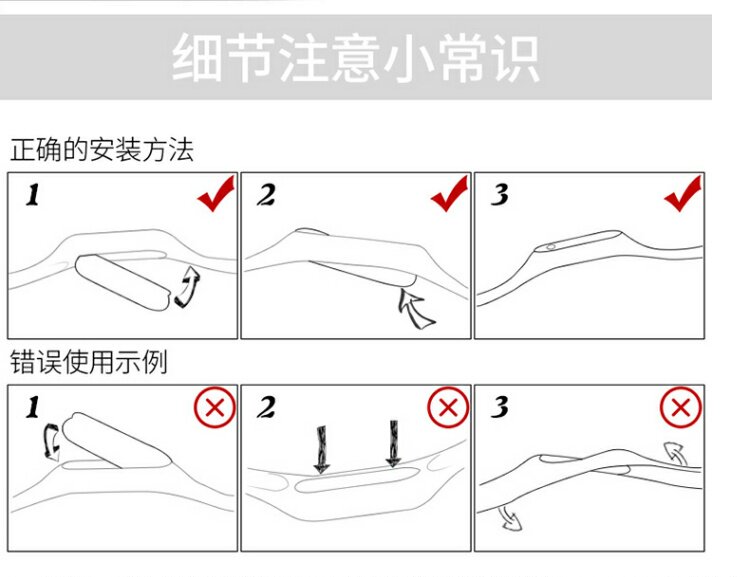 细节注意小常识

正确的安装方法

1

2

3

错误使用示例

1

2

3