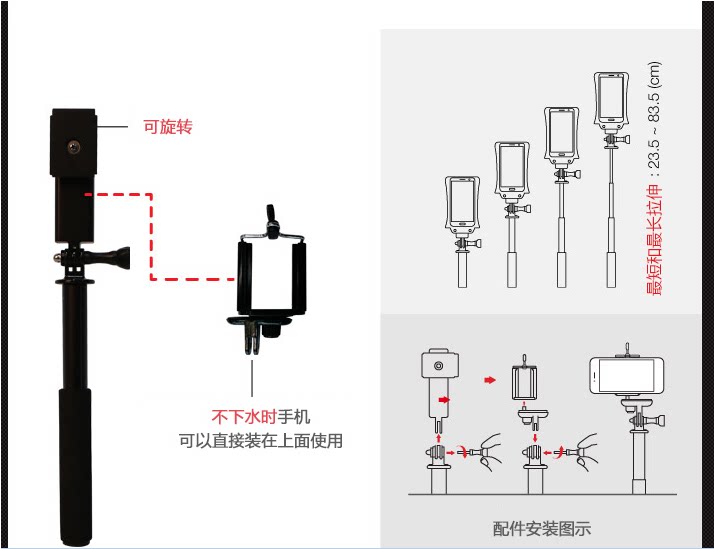 可旋转

不下水时手机
可以直接装在上面使用

最短和最长拉伸：23.5 ~ 83.5 (cm)

配件安装图示