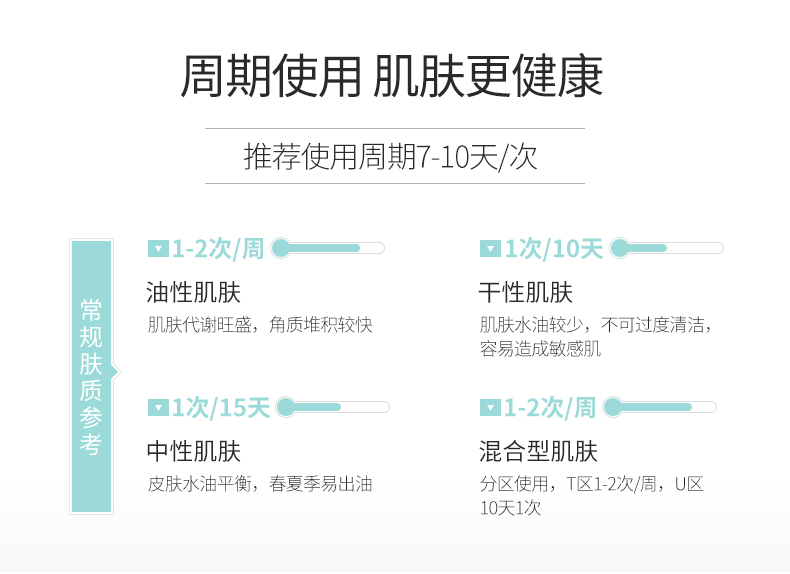 周期使用 肌肤更健康

推荐使用周期7-10天/次

常规肤质参考

1-2次/周

油性肌肤

肌肤代谢旺盛，角质堆积较快

1次/15天

中性肌肤

皮肤水油平衡，春夏季易出油

1次/10天

干性肌肤

肌肤水油较少，不可过度清洁，容易造成敏感肌

1-2次/周

混合型肌肤

分区使用，T区1-2次/周，U区10天1次