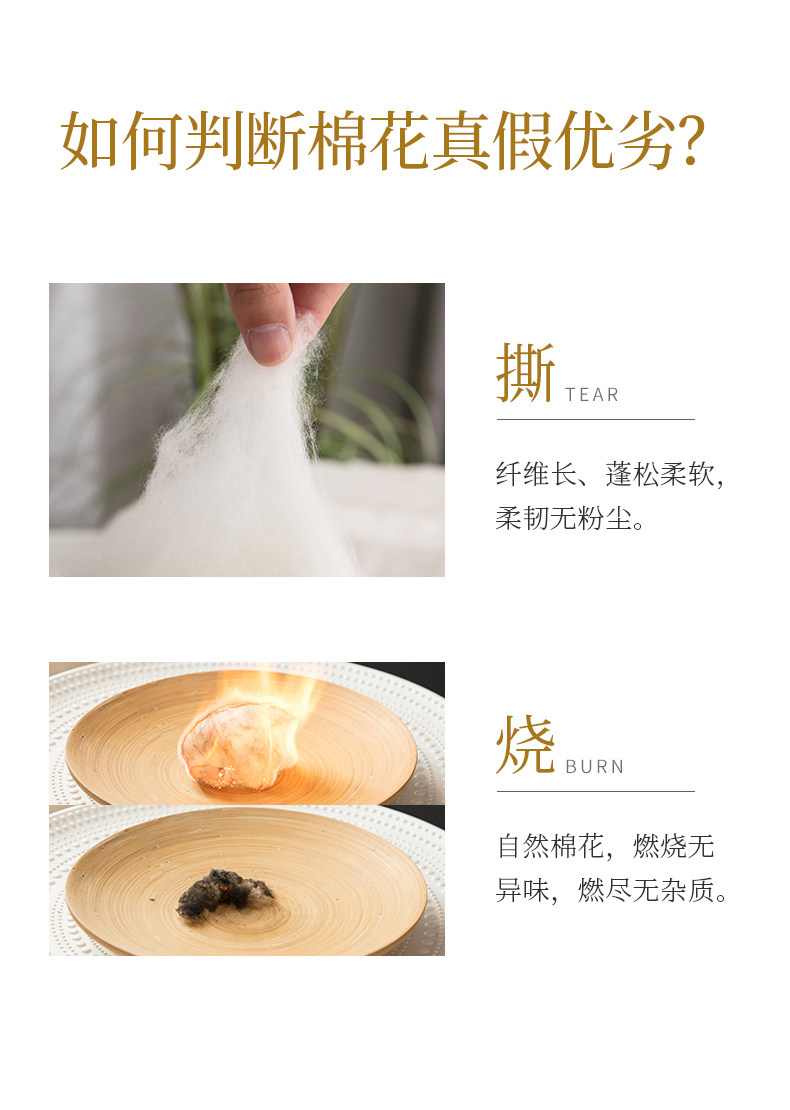 如何判断棉花真假优劣?

撕 TEAR

纤维长、蓬松柔软,柔韧无粉尘。

烧 BURN

自然棉花,燃烧无异味,燃尽无杂质。