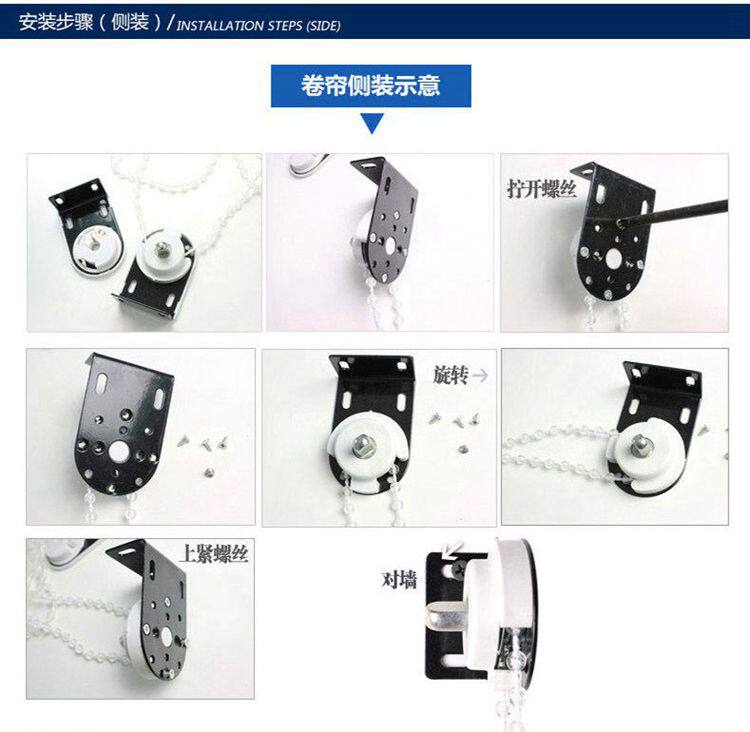 安装步骤（侧装）/ INSTALLATION STEPS (SIDE)

卷帘侧装示意

拧开螺丝

旋转

上紧螺丝

对墙