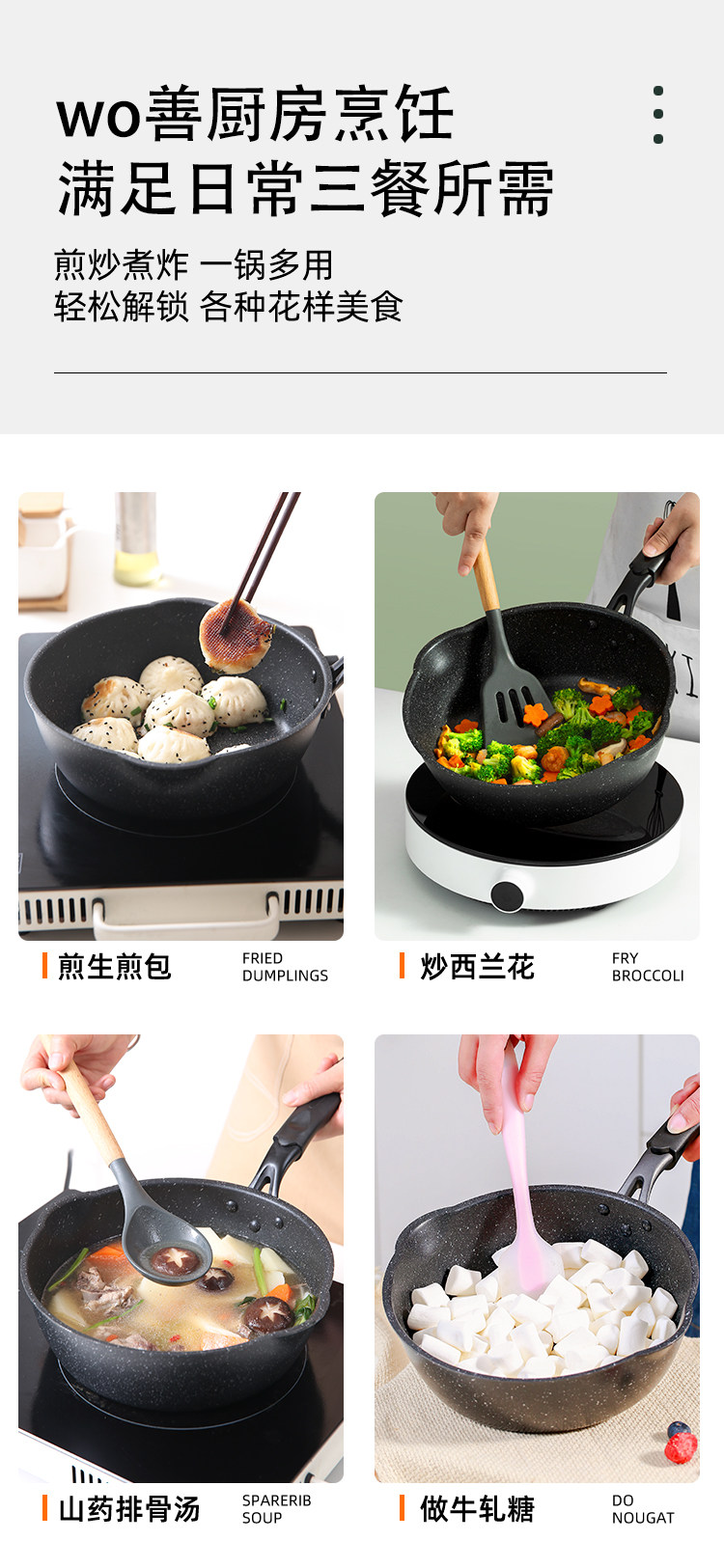 wo善厨房烹饪
满足日常三餐所需

煎炒煮炸 一锅多用
轻松解锁 各种花样美食

煎生煎包 FRIED DUMPLINGS

炒西兰花 FRY BROCCOLI

山药排骨汤 SPARERIB SOUP

做牛轧糖 DO NOUGAT