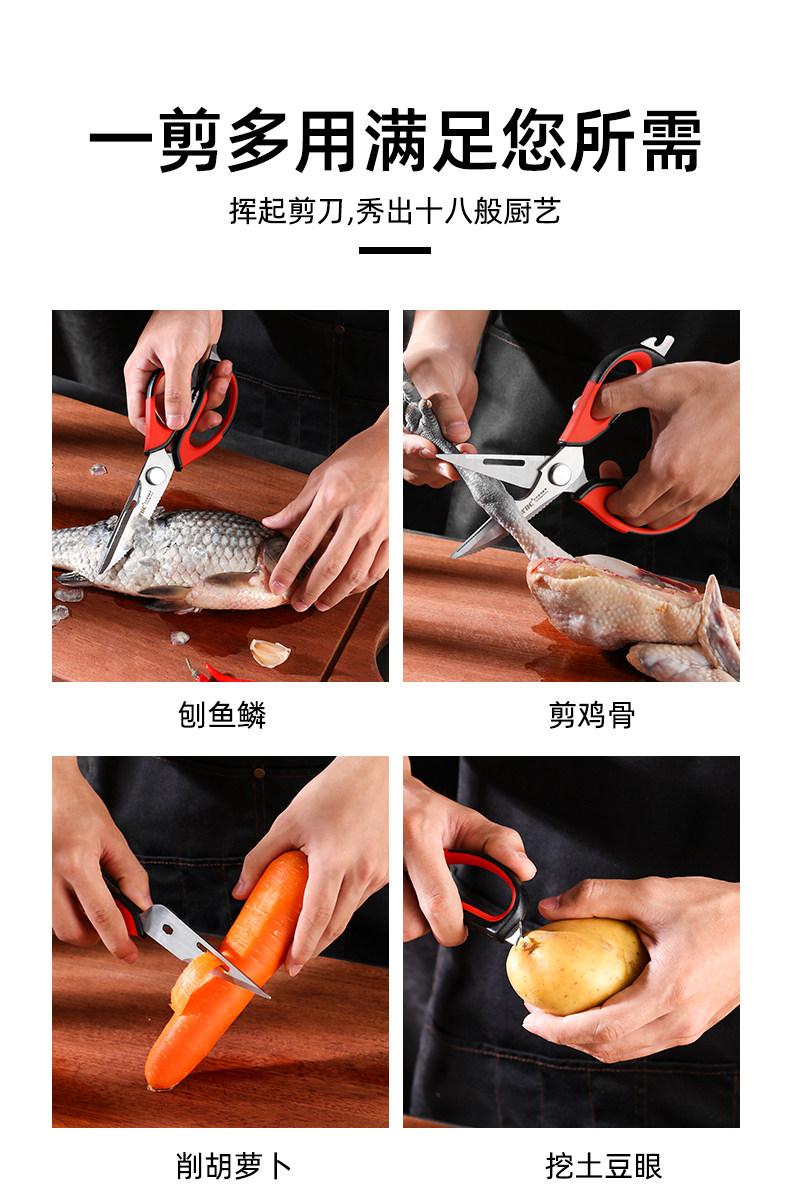 一剪多用满足您所需

挥起剪刀,秀出十八般厨艺

刨鱼鳞

剪鸡骨

削胡萝卜

挖土豆眼