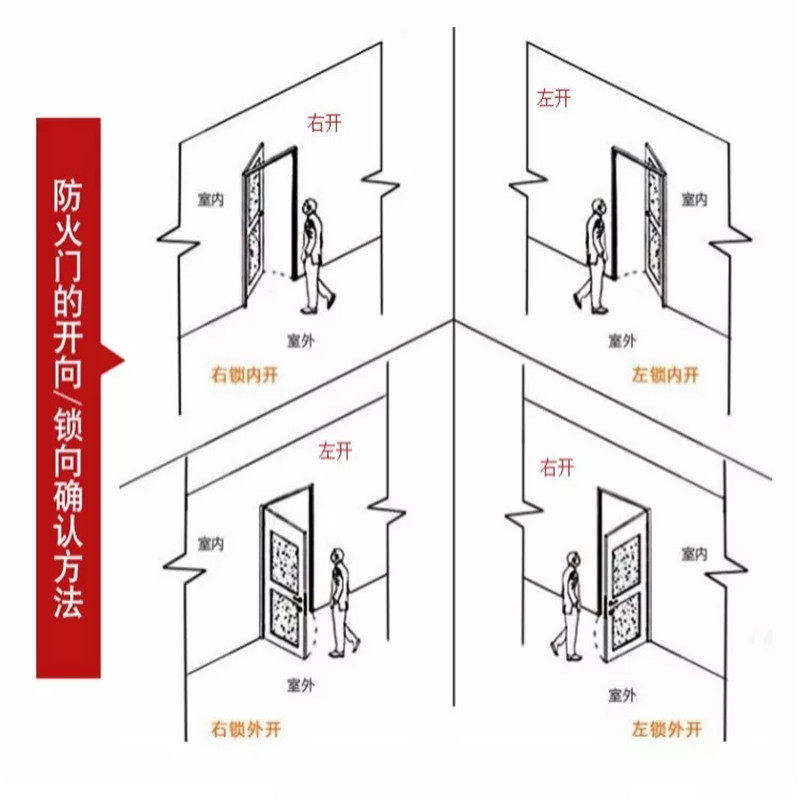 防火门的开向/锁向确认方法

右开
室内
室外
右锁内开

左开
室内
室外
左锁内开

左开
室内
室外
右锁外开

右开
室内
室外
左锁外开