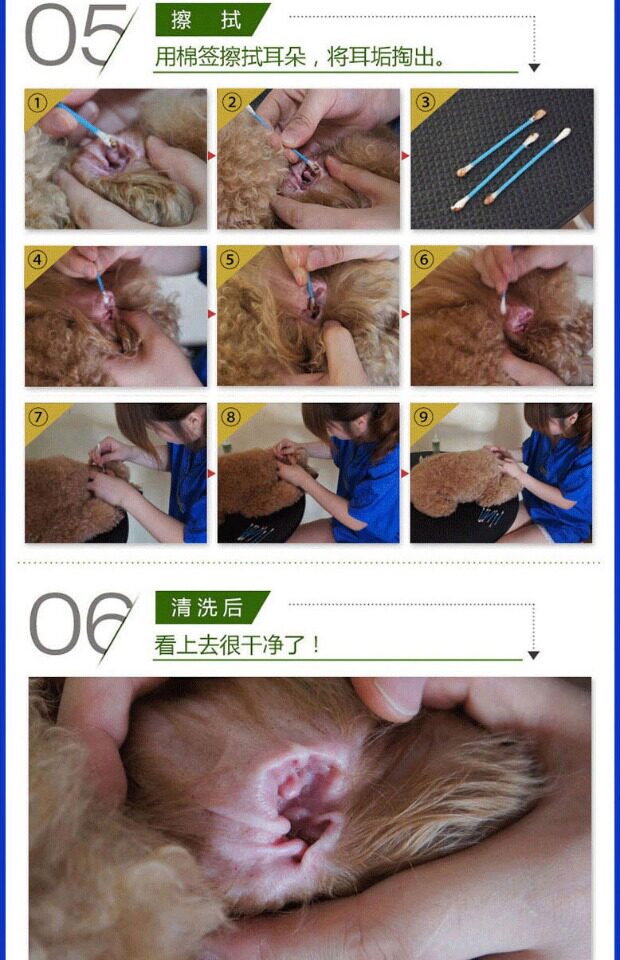 05
擦拭
用棉签擦拭耳朵，将耳垢掏出。

①
②
③
④
⑤
⑥
⑦
⑧
⑨

06
清洗后
看上去很干净了！