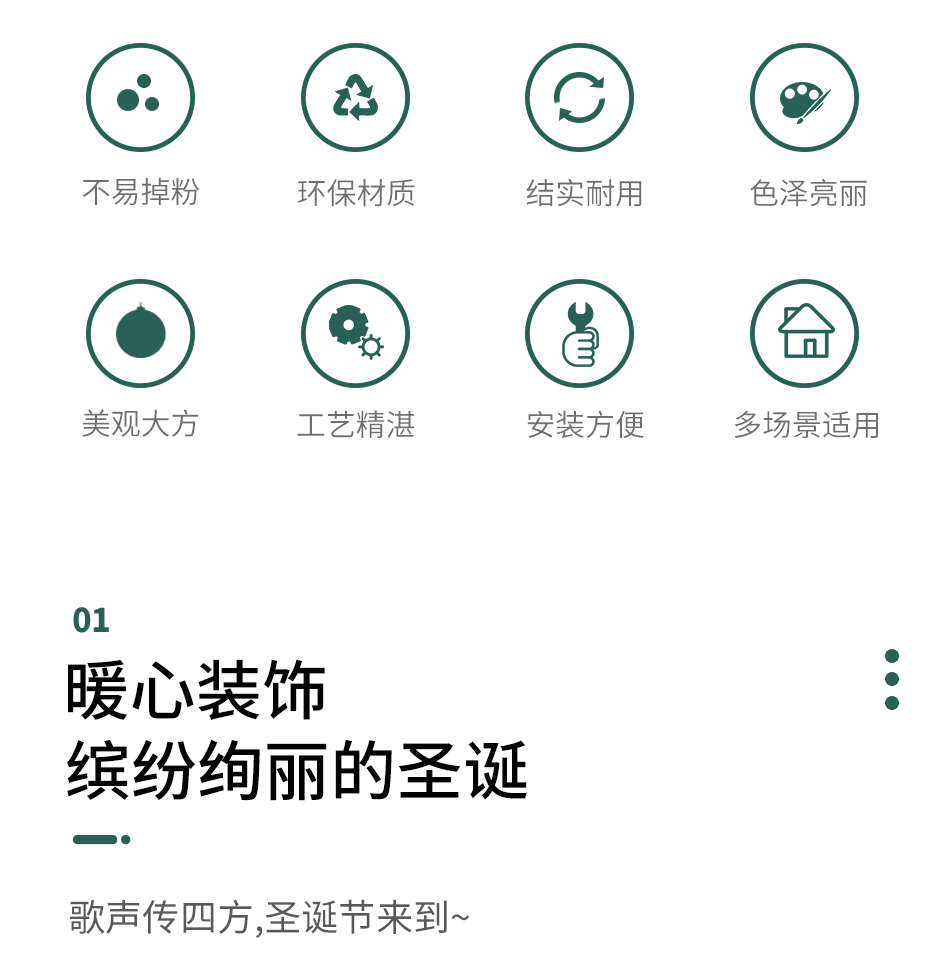 不易掉粉 环保材质 结实耐用 色泽亮丽

美观大方 工艺精湛 安装方便 多场景适用

01

暖心装饰
缤纷绚丽的圣诞

歌声传四方,圣诞节来到~