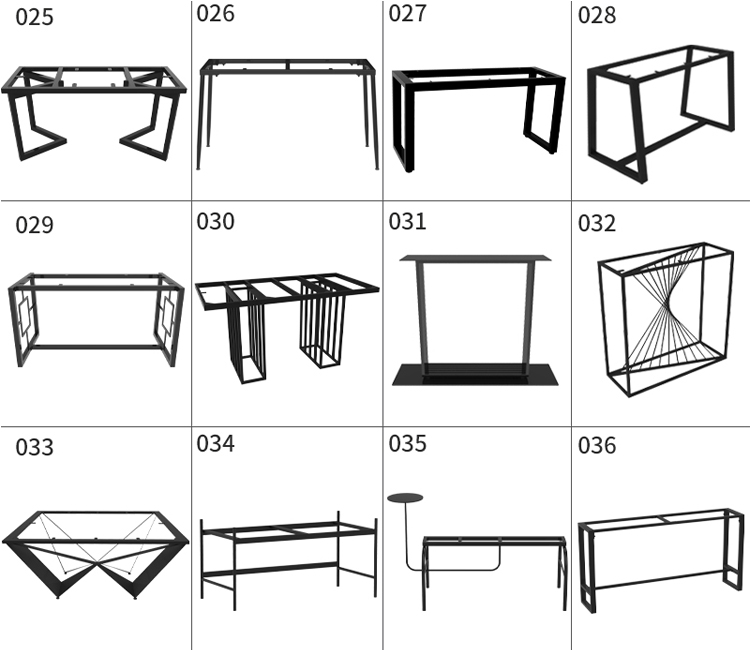 025

026

027

028

029

030

031

032

033

034

035

036