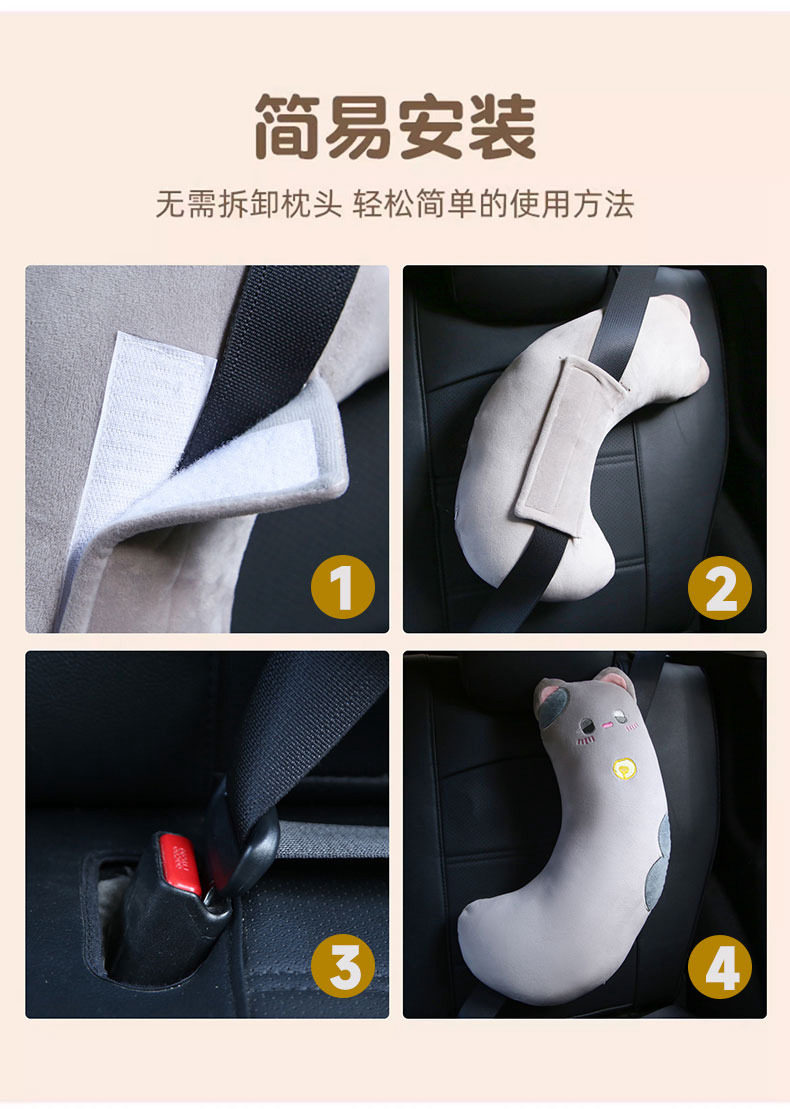 简易安装

无需拆卸枕头 轻松简单的使用方法

1

2

3

4