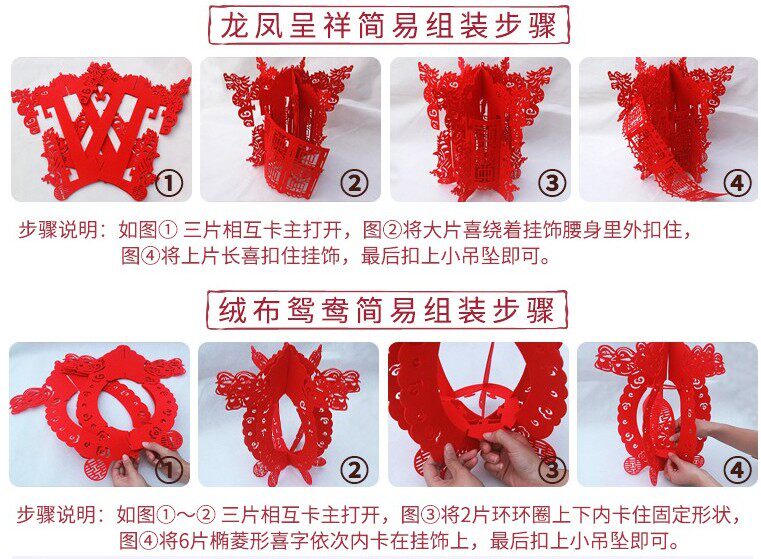 龙凤呈祥简易组装步骤

①

②

③

④

步骤说明：如图① 三片相互卡主打开，图②将大片喜绕着挂饰腰身里外扣住，图④将上片长喜扣住挂饰，最后扣上小吊坠即可。

绒布鸳鸯简易组装步骤

①

②

③

④

步骤说明：如图①～② 三片相互卡主打开，图③将2片环环圈上下内卡住固定形状，图④将6片椭菱形喜字依次内卡在挂饰上，最后扣上小吊坠即可。