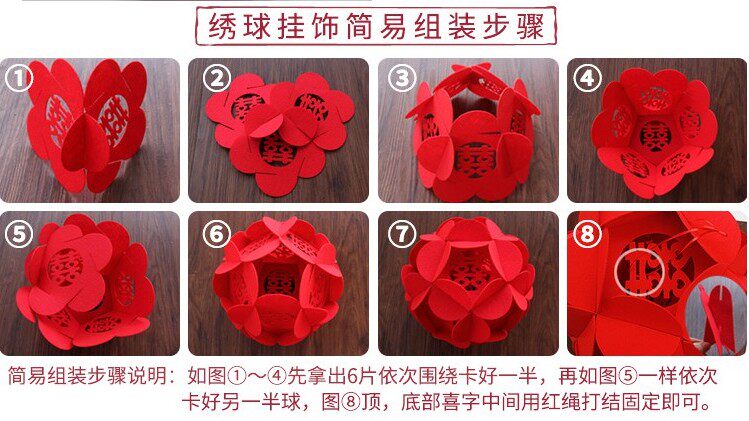 绣球挂饰简易组装步骤

①

②

③

④

⑤

⑥

⑦

⑧

简易组装步骤说明：如图①～④先拿出6片依次围绕卡好一半，再如图⑤一样依次卡好另一半球，图⑧顶，底部喜字中间用红绳打结固定即可。