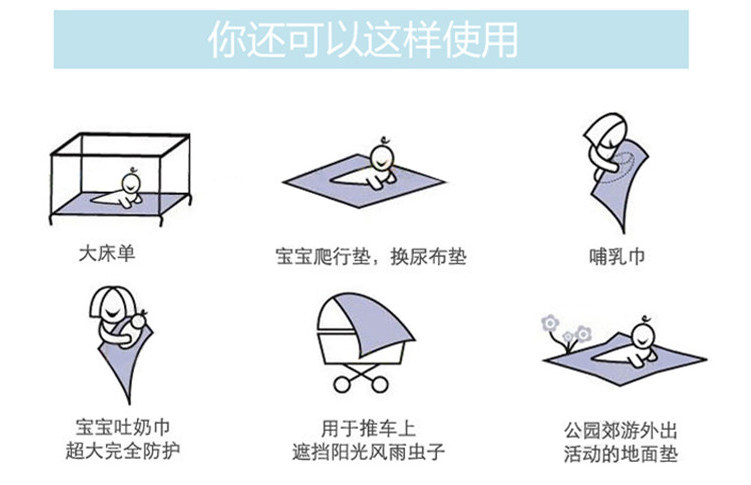 你还可以这样使用

大床单

宝宝爬行垫，换尿布垫

哺乳巾

宝宝吐奶巾
超大完全防护

用于推车上
遮挡阳光风雨虫子

公园郊游外出
活动的地面垫