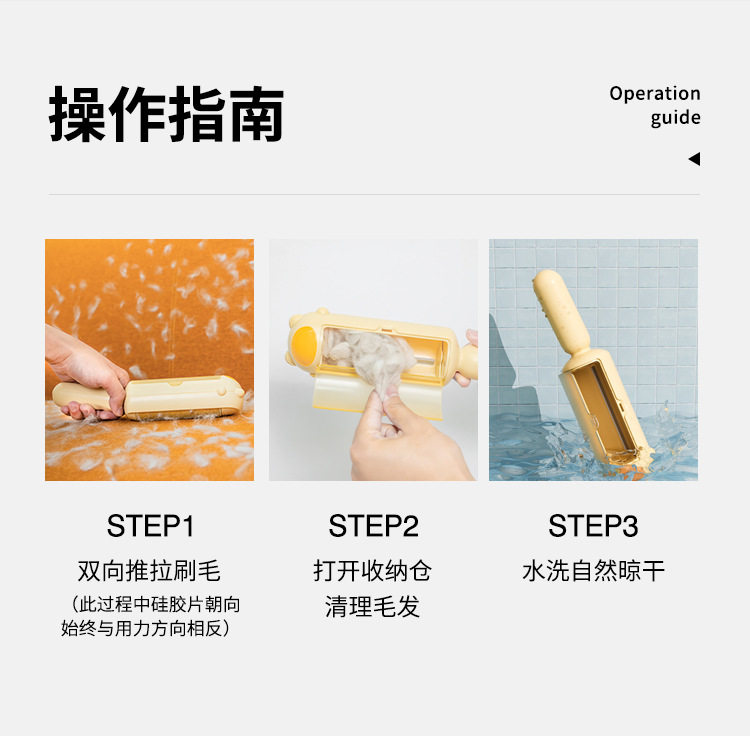 操作指南

Operation guide

STEP1

双向推拉刷毛

（此过程中硅胶片朝向始终与用力方向相反）

STEP2

打开收纳仓
清理毛发

STEP3

水洗自然晾干