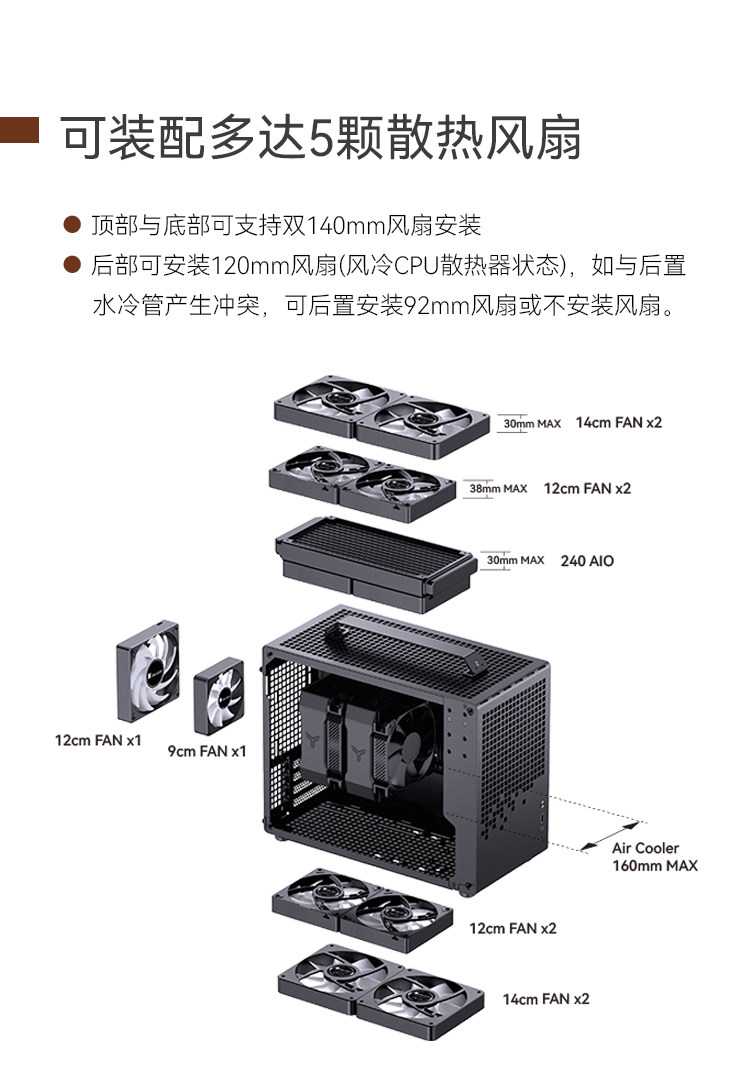 可装配多达5颗散热风扇

● 顶部与底部可支持双140mm风扇安装
● 后部可安装120mm风扇(风冷CPU散热器状态)，如与后置水冷管产生冲突，可后置安装92mm风扇或不安装风扇。

30mm MAX 14cm FAN x2
38mm MAX 12cm FAN x2
30mm MAX 240 AIO
12cm FAN x1
9cm FAN x1
Air Cooler 160mm MAX
12cm FAN x2
14cm FAN x2