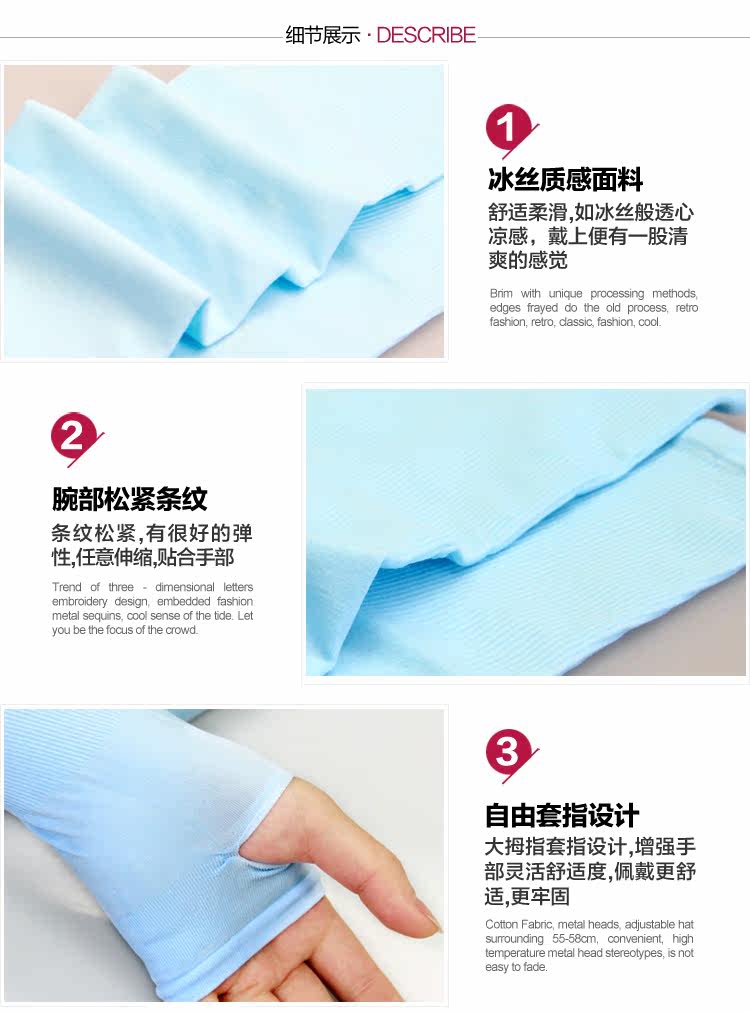 细节展示 · DESCRIBE

1

冰丝质感面料

舒适柔滑,如冰丝般透心凉感，戴上便有一股清爽的感觉

Brim with unique processing methods, edges frayed do the old process, retro fashion, retro, classic, fashion, cool.

2

腕部松紧条纹

条纹松紧,有很好的弹性,任意伸缩,贴合手部

Trend of three - dimensional letters embroidery design, embedded fashion metal sequins, cool sense of the tide. Let you be the focus of the crowd.

3

自由套指设计

大拇指套指设计,增强手部灵活舒适度,佩戴更舒适,更牢固

Cotton Fabric, metal heads, adjustable hat surrounding 55-58cm, convenient, high temperature metal head stereotypes, is not easy to fade.