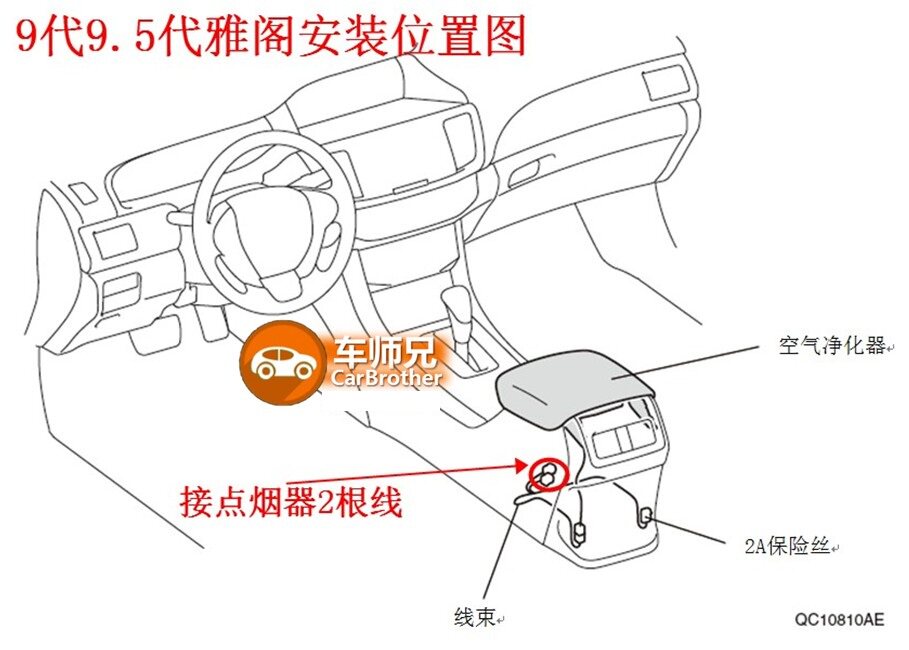 9代9.5代雅阁安装位置图

车师兄
CarBrother

空气净化器

接点烟器2根线

2A保险丝

线束

QC10810AE