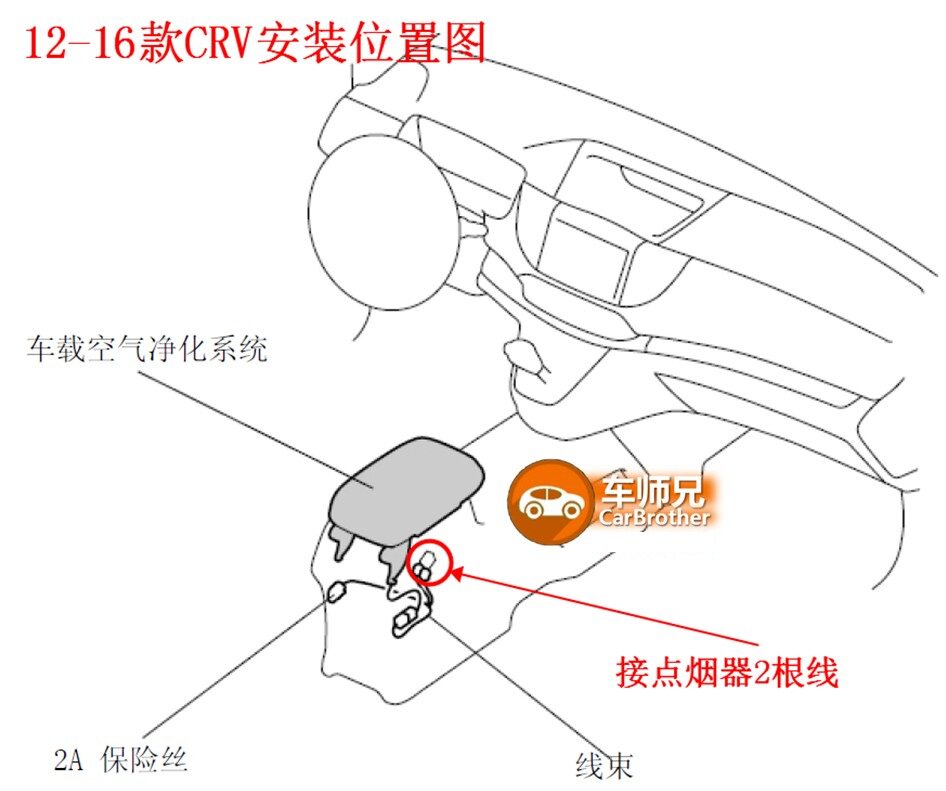 12-16款CRV安装位置图

车载空气净化系统

车师兄
CarBrother

接点烟器2根线

2A 保险丝

线束