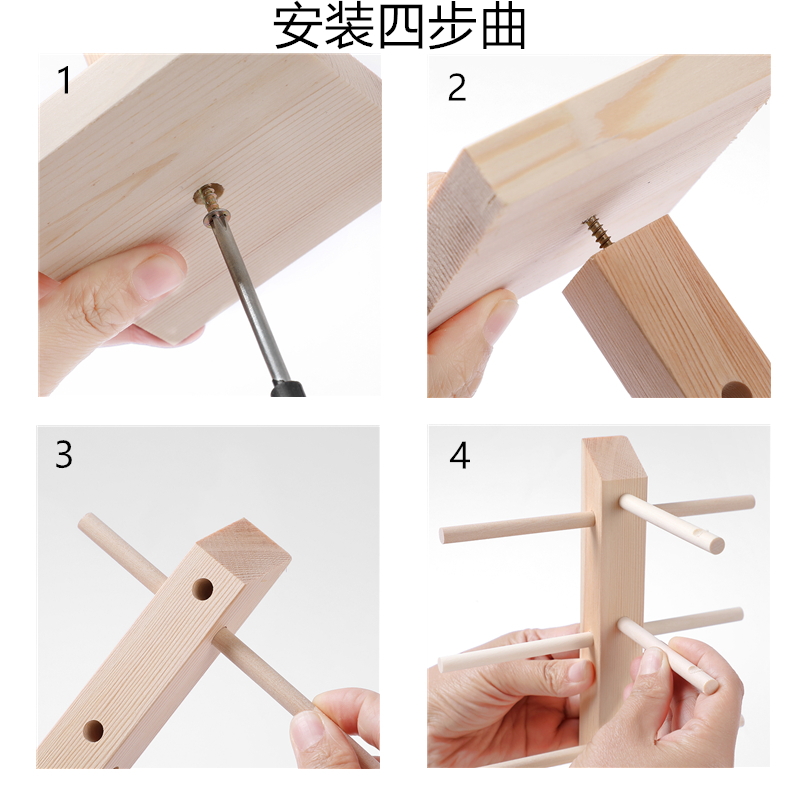 安装四步曲

1

2

3

4