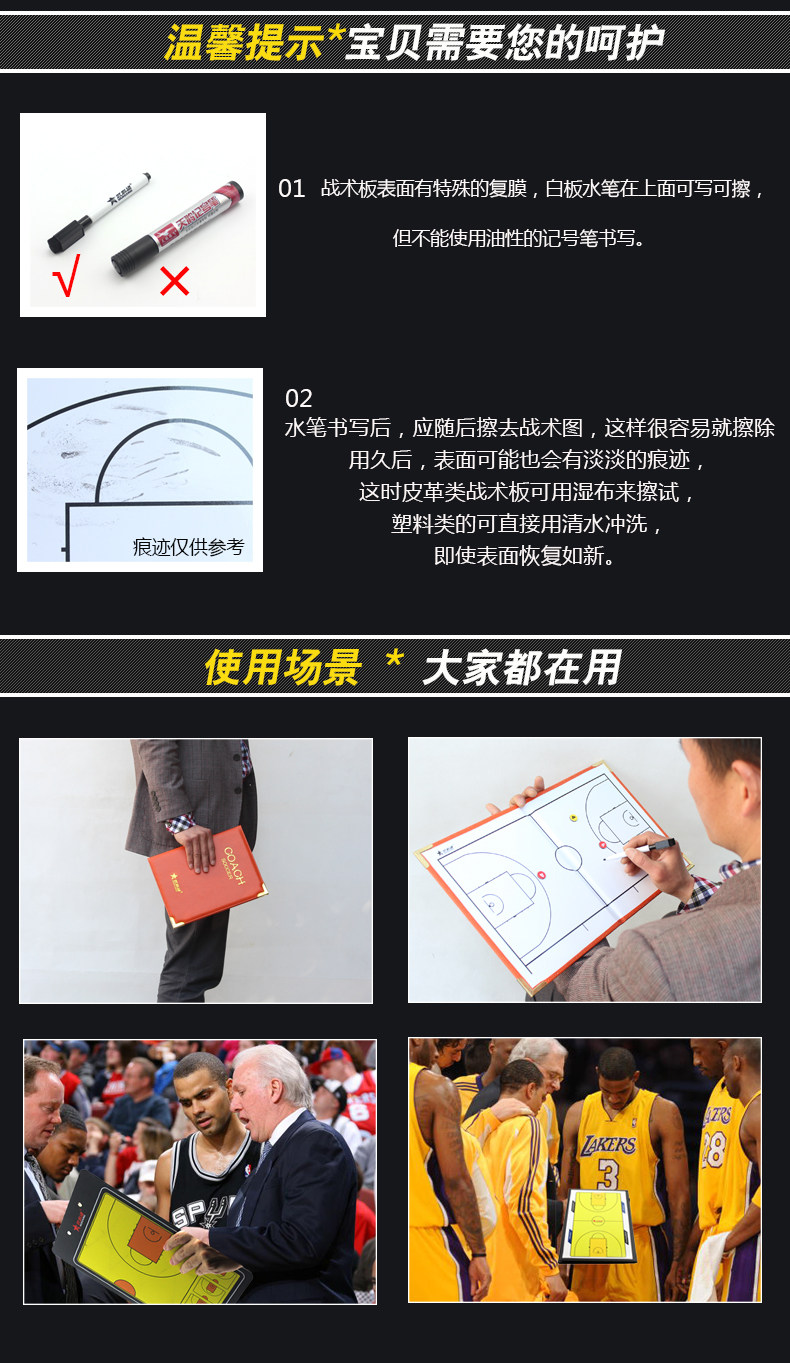 温馨提示*宝贝需要您的呵护

√ ×

01 战术板表面有特殊的复膜，白板水笔在上面可写可擦，

但不能使用油性的记号笔书写。

痕迹仅供参考

02
水笔书写后，应随后擦去战术图，这样很容易就擦除
用久后，表面可能也会有淡淡的痕迹，
这时皮革类战术板可用湿布来擦试，
塑料类的可直接用清水冲洗，
即使表面恢复如新。

使用场景 * 大家都在用

COACH

SPURS

LAKERS
3
28