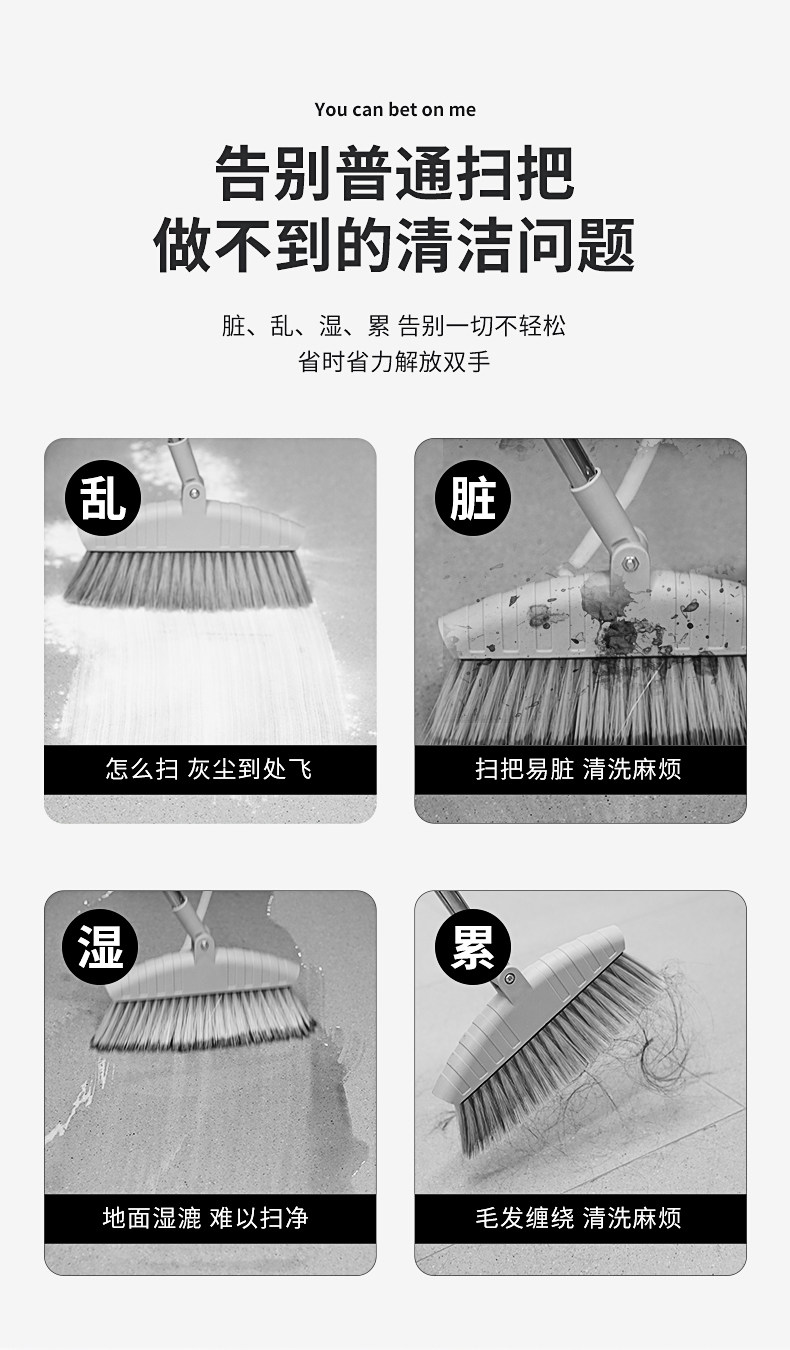 You can bet on me

告别普通扫把
做不到的清洁问题

脏、乱、湿、累 告别一切不轻松
省时省力解放双手

乱

怎么扫 灰尘到处飞

脏

扫把易脏 清洗麻烦

湿

地面湿漉 难以扫净

累

毛发缠绕 清洗麻烦