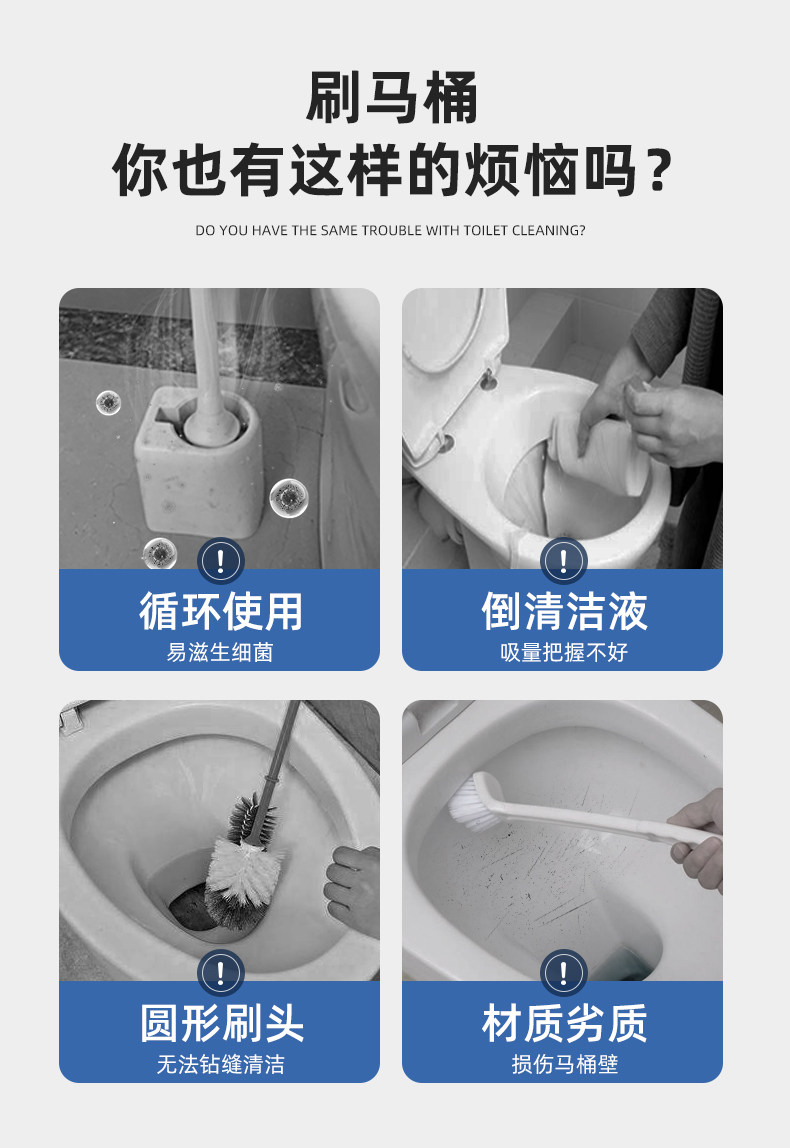 刷马桶
你也有这样的烦恼吗？

DO YOU HAVE THE SAME TROUBLE WITH TOILET CLEANING?

!
循环使用
易滋生细菌

!
倒清洁液
吸量把握不好

!
圆形刷头
无法钻缝清洁

!
材质劣质
损伤马桶壁