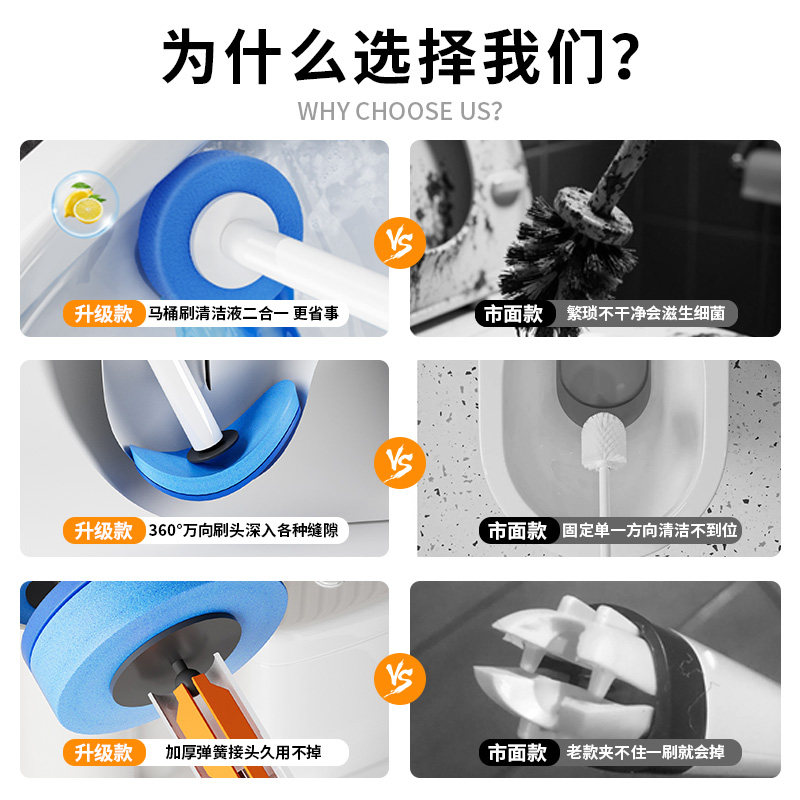 为什么选择我们?
WHY CHOOSE US?

升级款 马桶刷清洁液二合一 更省事
VS
市面款 繁琐不干净会滋生细菌

升级款 360°万向刷头深入各种缝隙
VS
市面款 固定单一方向清洁不到位

升级款 加厚弹簧接头久用不掉
VS
市面款 老款夹不住一刷就会掉