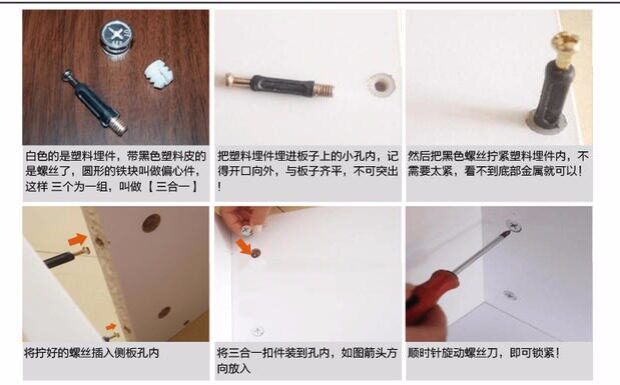 白色的是塑料埋件，带黑色塑料皮的是螺丝了，圆形的铁块叫做偏心件，这样 三个为一组，叫做【 三合一 】

把塑料埋件埋进板子上的小孔内，记得开口向外，与板子齐平，不可突出！

然后把黑色螺丝拧紧塑料埋件内，不需要太紧，看不到底部金属就可以！

将拧好的螺丝插入侧板孔内

将三合一扣件装到孔内，如图箭头方向放入

顺时针旋动螺丝刀，即可锁紧！