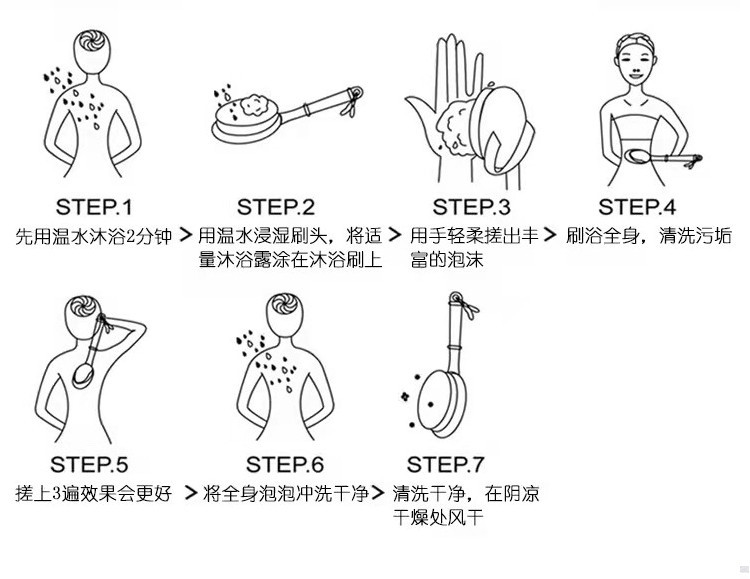 STEP.1
先用温水沐浴2分钟 >

STEP.2
用温水浸湿刷头，将适量沐浴露涂在沐浴刷上 >

STEP.3
用手轻柔搓出丰富的泡沫 >

STEP.4
刷浴全身，清洗污垢

STEP.5
搓上3遍效果会更好 >

STEP.6
将全身泡泡冲洗干净 >

STEP.7
清洗干净，在阴凉干燥处风干