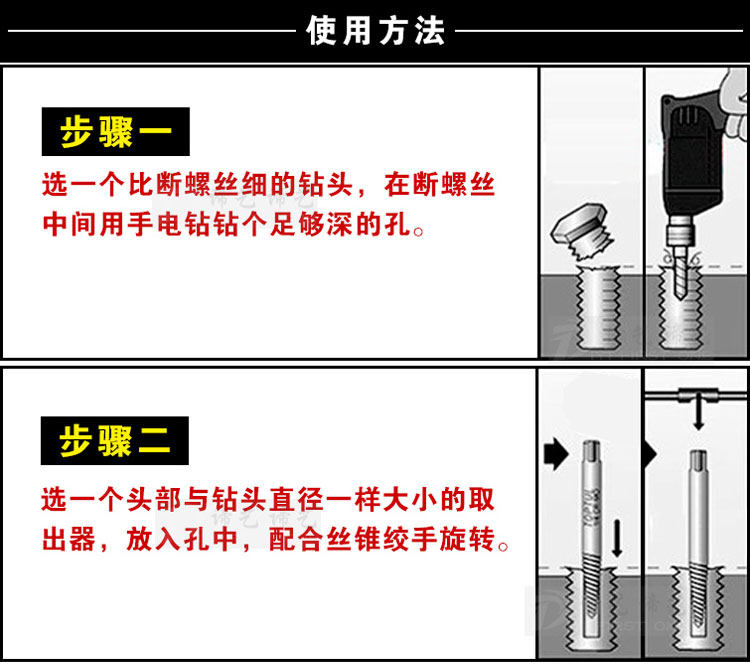 使用方法

步骤一

选一个比断螺丝细的钻头，在断螺丝中间用手电钻钻个足够深的孔。

步骤二

选一个头部与钻头直径一样大小的取出器，放入孔中，配合丝锥绞手旋转。