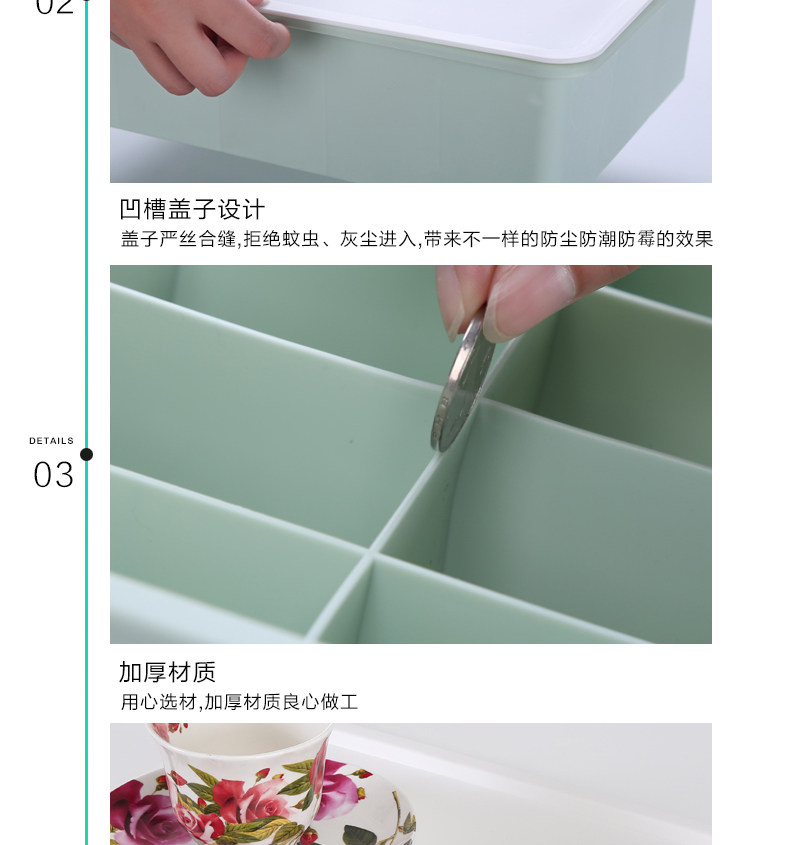 02

凹槽盖子设计

盖子严丝合缝,拒绝蚊虫、灰尘进入,带来不一样的防尘防潮防霉的效果

DETAILS

03

加厚材质

用心选材,加厚材质良心做工