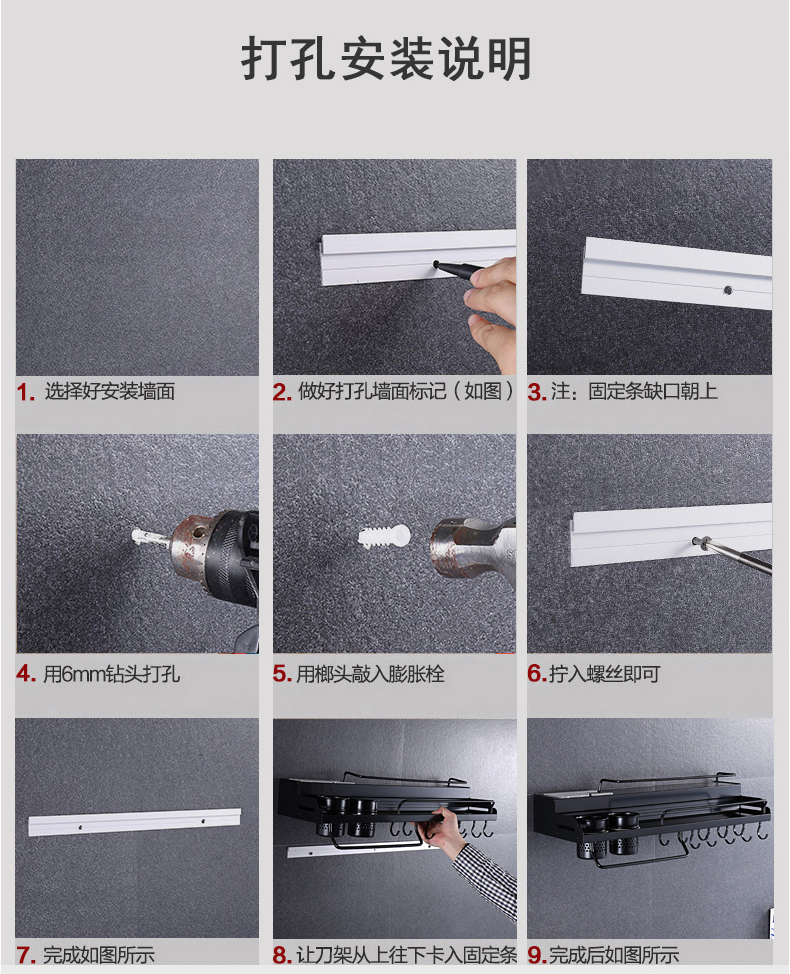 打孔安装说明

1. 选择好安装墙面

2. 做好打孔墙面标记（如图）

3. 注：固定条缺口朝上

4. 用6mm钻头打孔

5. 用榔头敲入膨胀栓

6. 拧入螺丝即可

7. 完成如图所示

8. 让刀架从上往下卡入固定条

9. 完成后如图所示