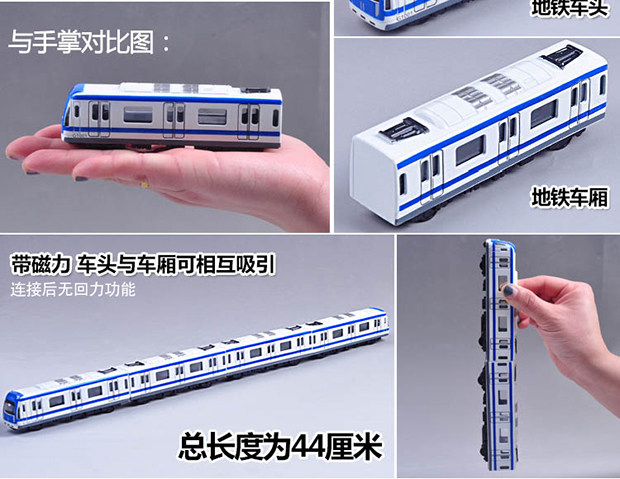 与手掌对比图：

地铁车头

地铁车厢

带磁力 车头与车厢可相互吸引
连接后无回力功能

总长度为44厘米