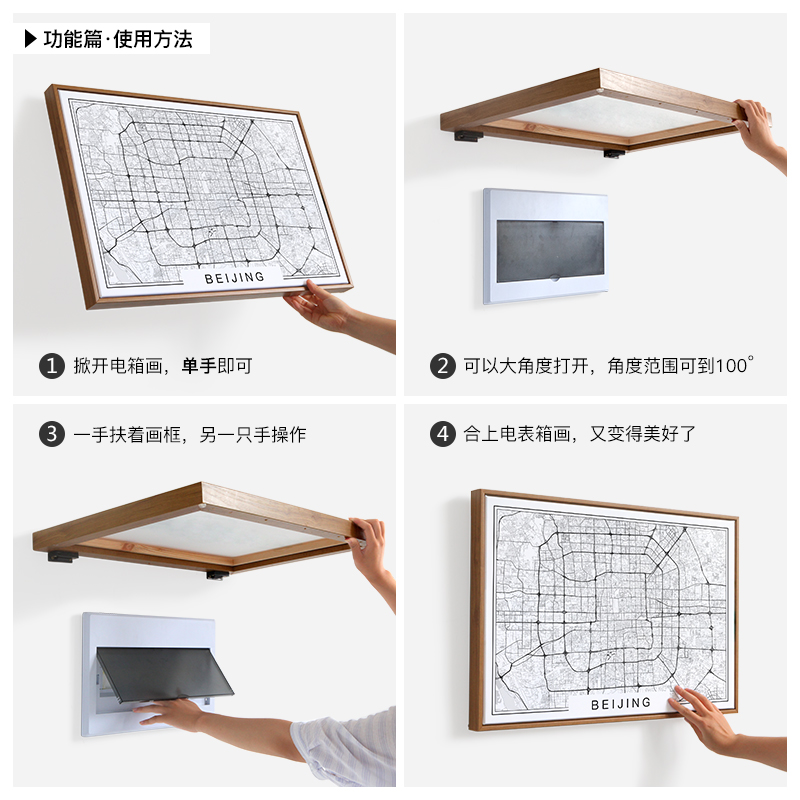 ▶ 功能篇·使用方法

BEIJING

1 掀开电箱画，单手即可

2 可以大角度打开，角度范围可到100°

3 一手扶着画框，另一只手操作

4 合上电表箱画，又变得美好了

BEIJING