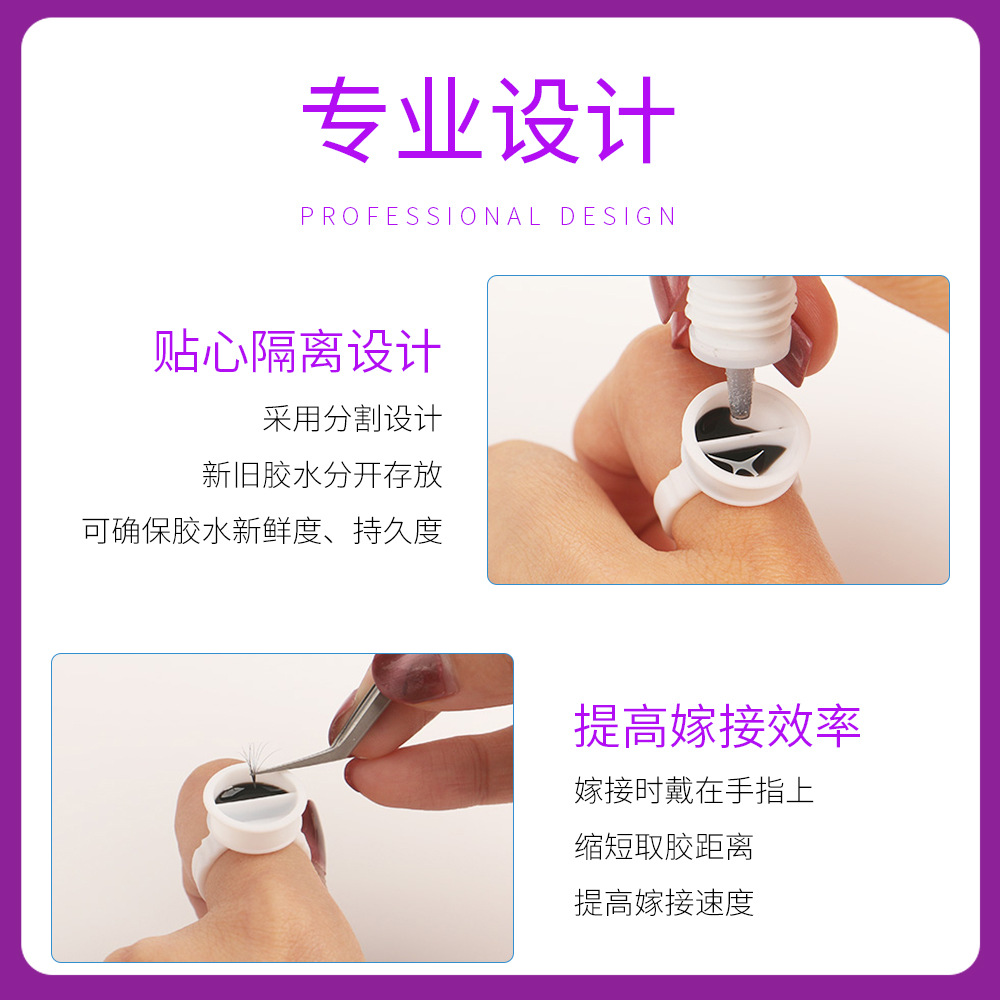 专业设计

PROFESSIONAL DESIGN

贴心隔离设计

采用分割设计

新旧胶水分开存放

可确保胶水新鲜度、持久度

提高嫁接效率

嫁接时戴在手指上

缩短取胶距离

提高嫁接速度