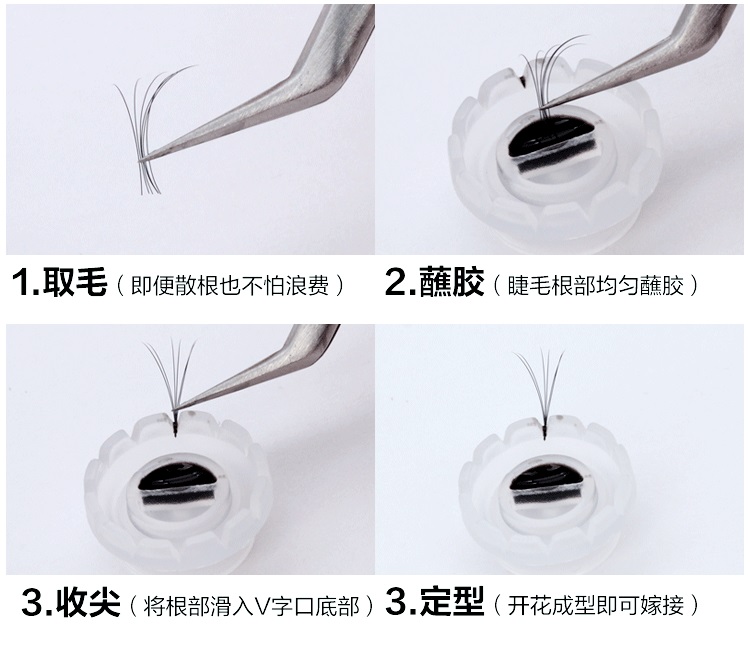 1.取毛（即便散根也不怕浪费）

2.蘸胶（睫毛根部均匀蘸胶）

3.收尖（将根部滑入V字口底部）

3.定型（开花成型即可嫁接）