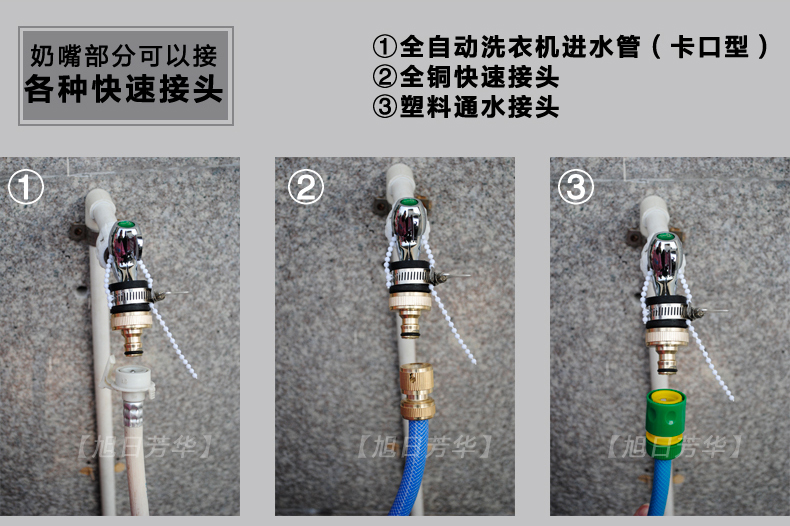 奶嘴部分可以接
各种快速接头

①全自动洗衣机进水管（卡口型）
②全铜快速接头
③塑料通水接头

①

【旭日芳华】

②

【旭日芳华】

③

【旭日芳华】