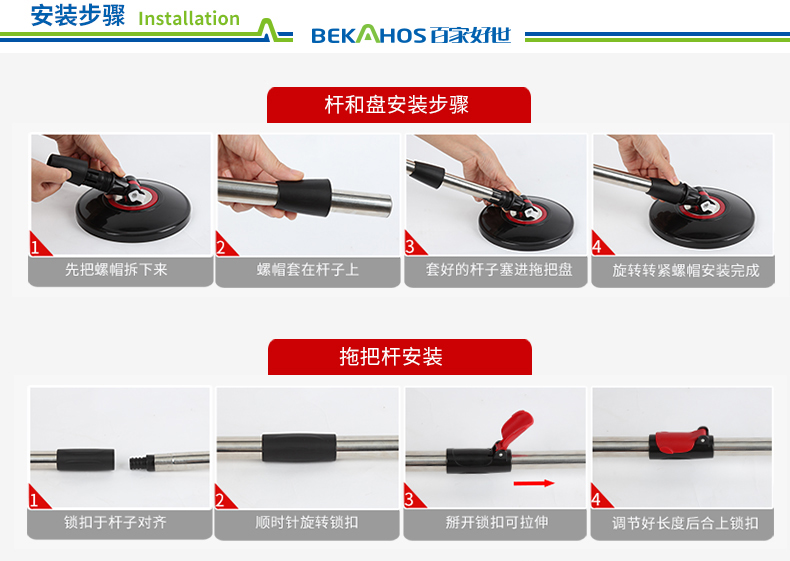 安装步骤 Installation

BEKAHOS 百家好世

杆和盘安装步骤

1 先把螺帽拆下来

2 螺帽套在杆子上

3 套好的杆子塞进拖把盘

4 旋转转紧螺帽安装完成

拖把杆安装

1 锁扣于杆子对齐

2 顺时针旋转锁扣

3 掰开锁扣可拉伸

4 调节好长度后合上锁扣