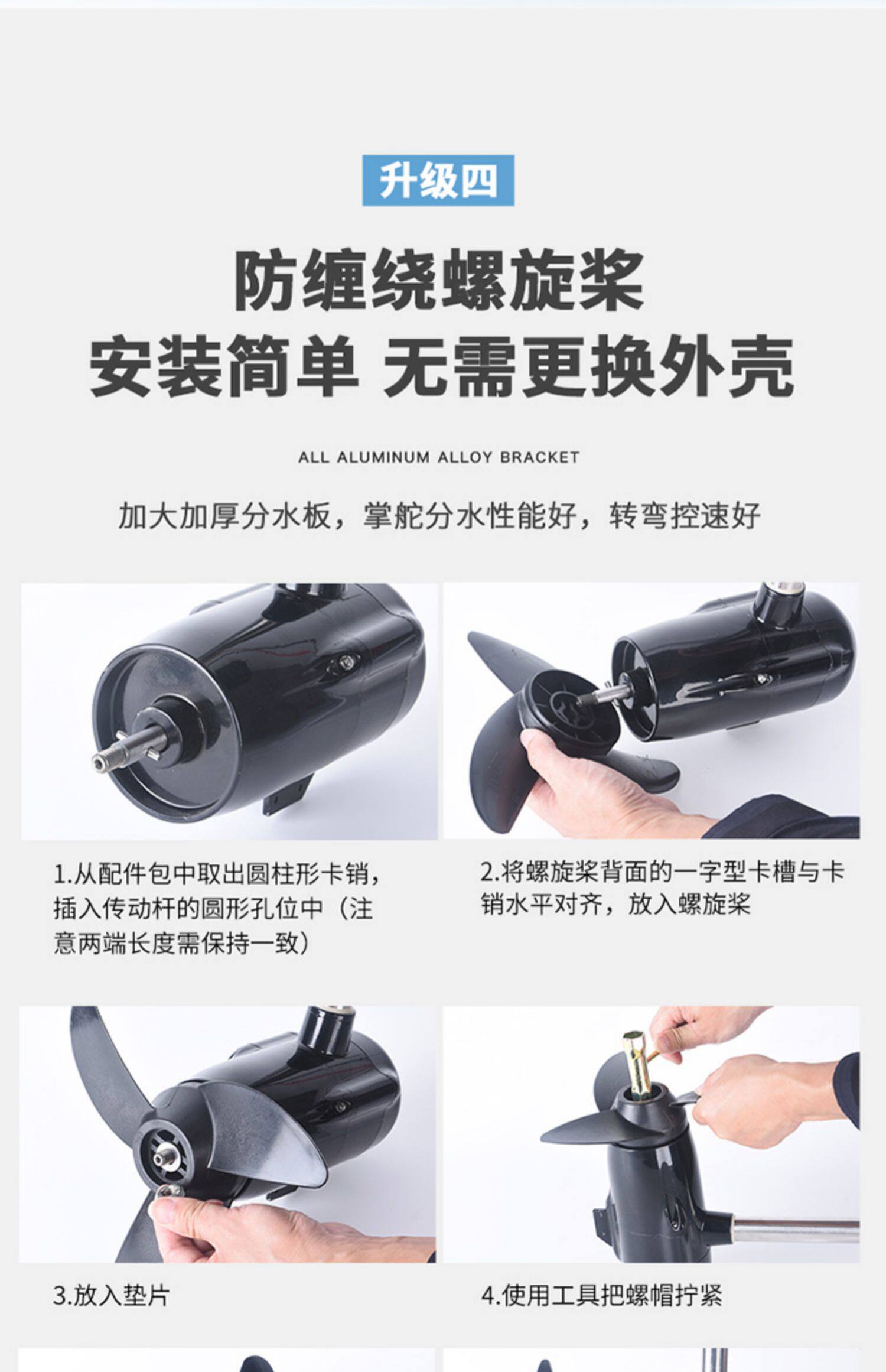 升级四

防缠绕螺旋桨
安装简单 无需更换外壳

ALL ALUMINUM ALLOY BRACKET

加大加厚分水板，掌舵分水性能好，转弯控速好

1.从配件包中取出圆柱形卡销，插入传动杆的圆形孔位中（注意两端长度需保持一致）

2.将螺旋桨背面的一字型卡槽与卡销水平对齐，放入螺旋桨

3.放入垫片

4.使用工具把螺帽拧紧